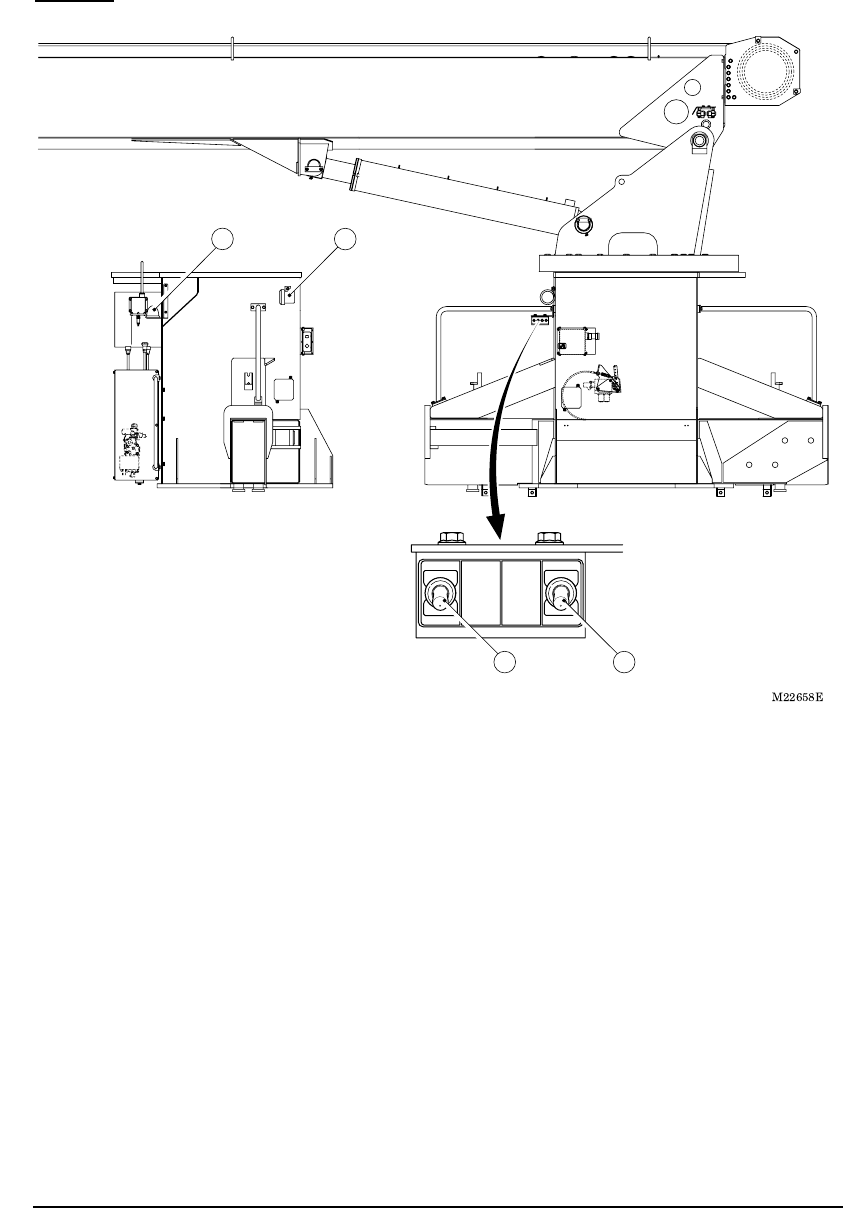 M22658E