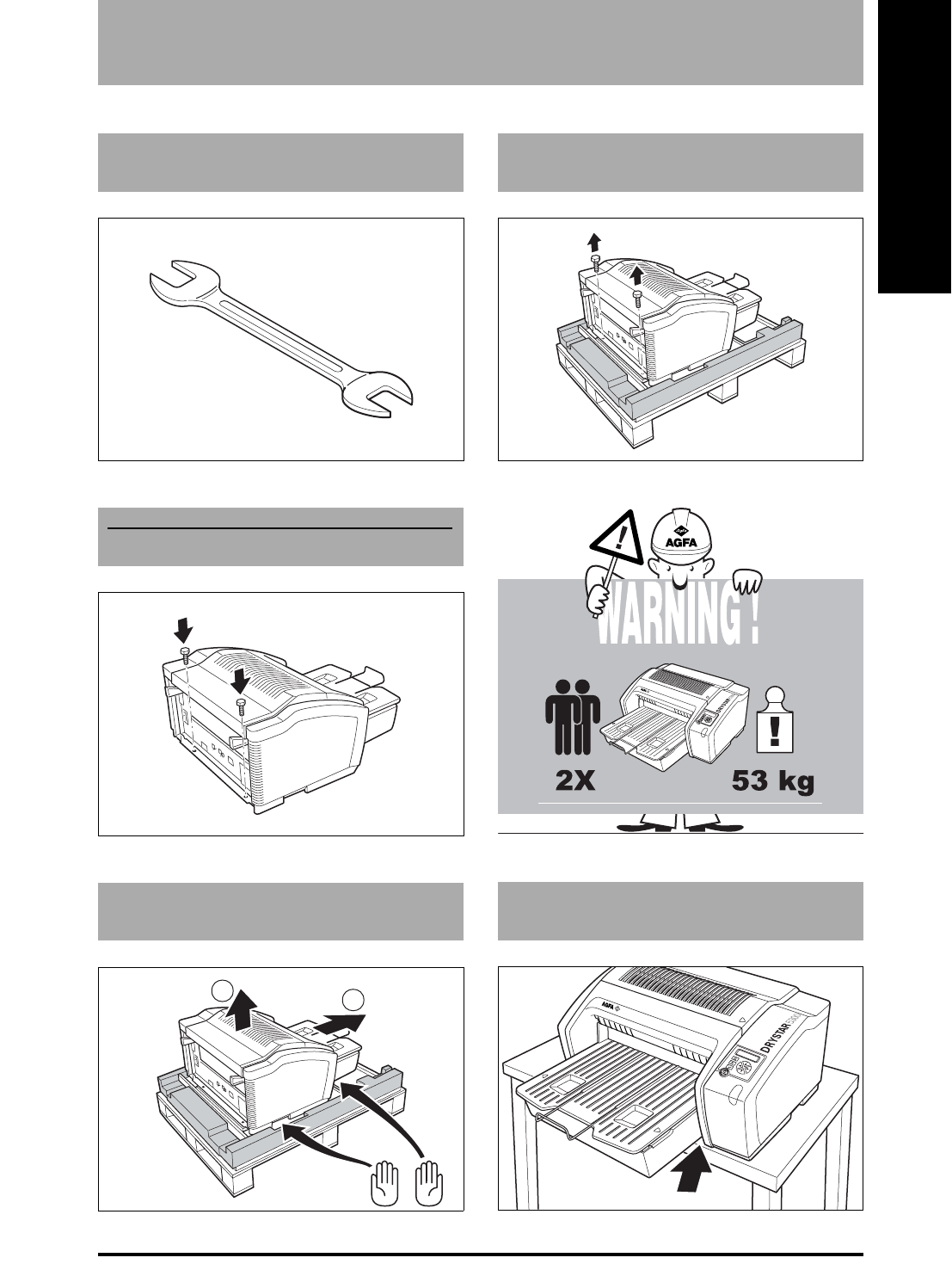 AGFA

WARNING !

2X

53 kg

AGFA

DRYSTAR