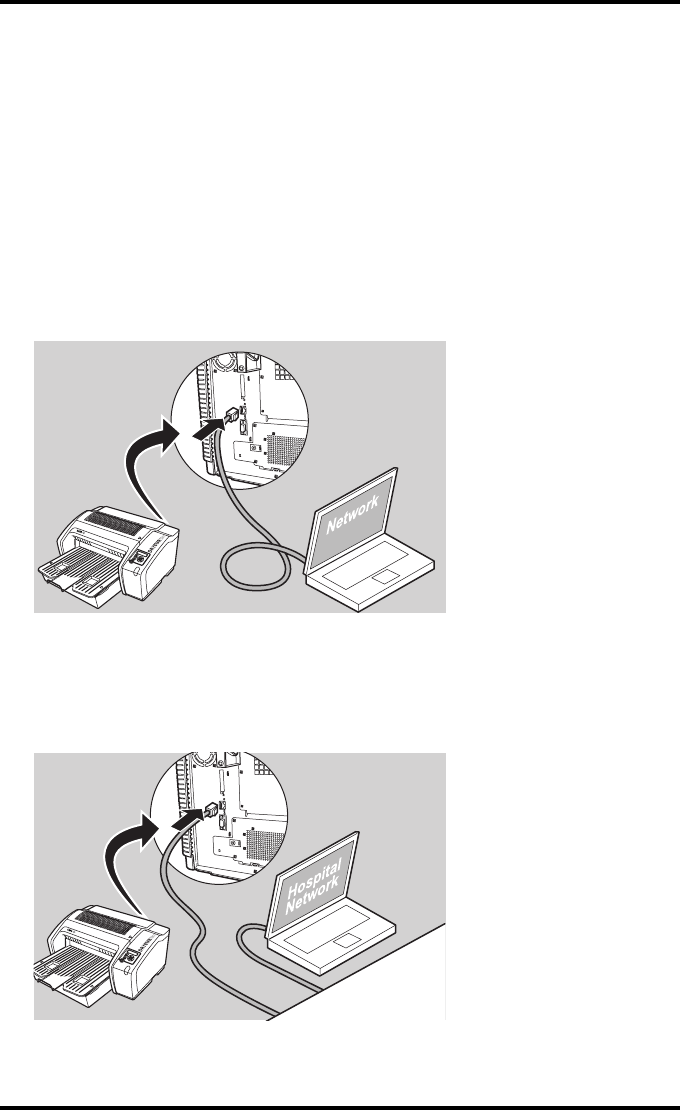 Network

Hospital Network