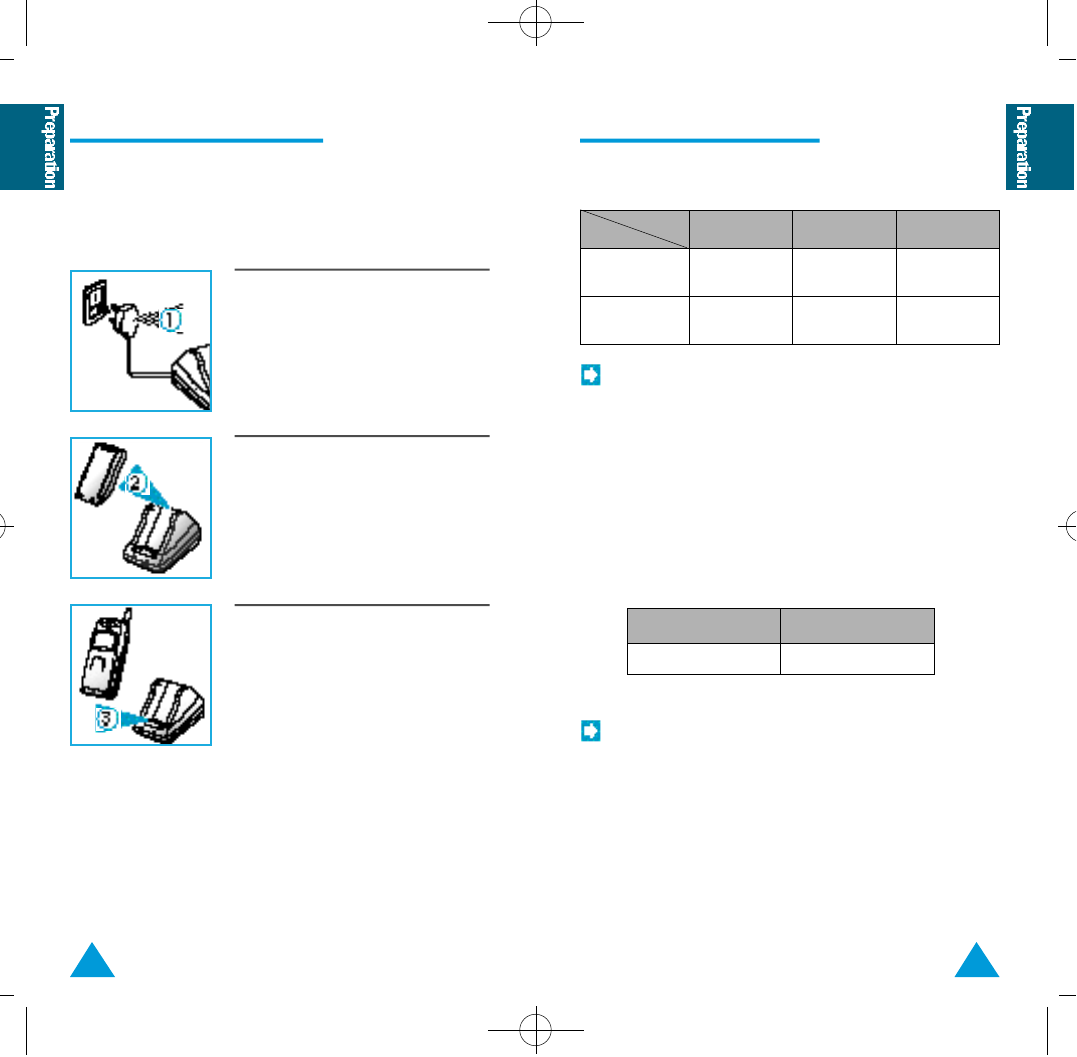 Preparation

①

②

③

Preparation