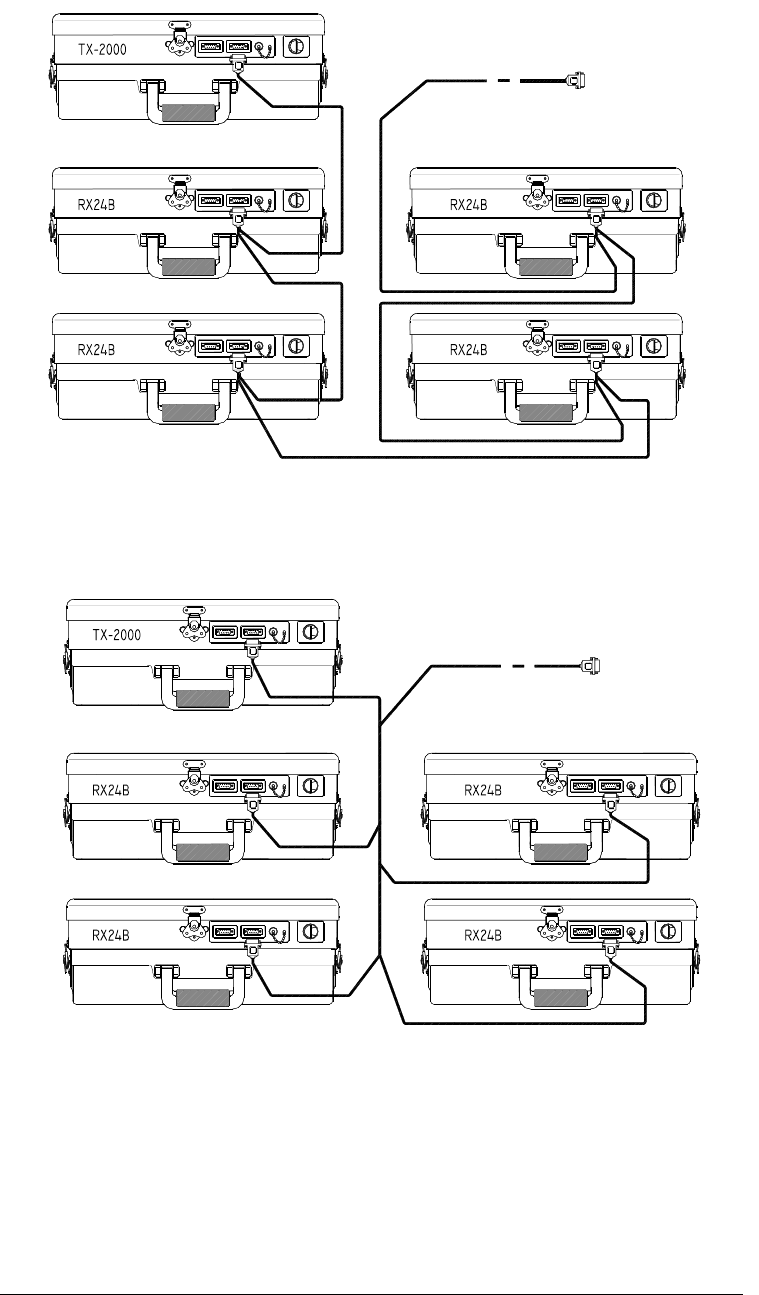 TX-2000

RX24B

RX24B

RX24B

RX24B

TX-2000

RX24B

RX24B

RX24B

RX24B