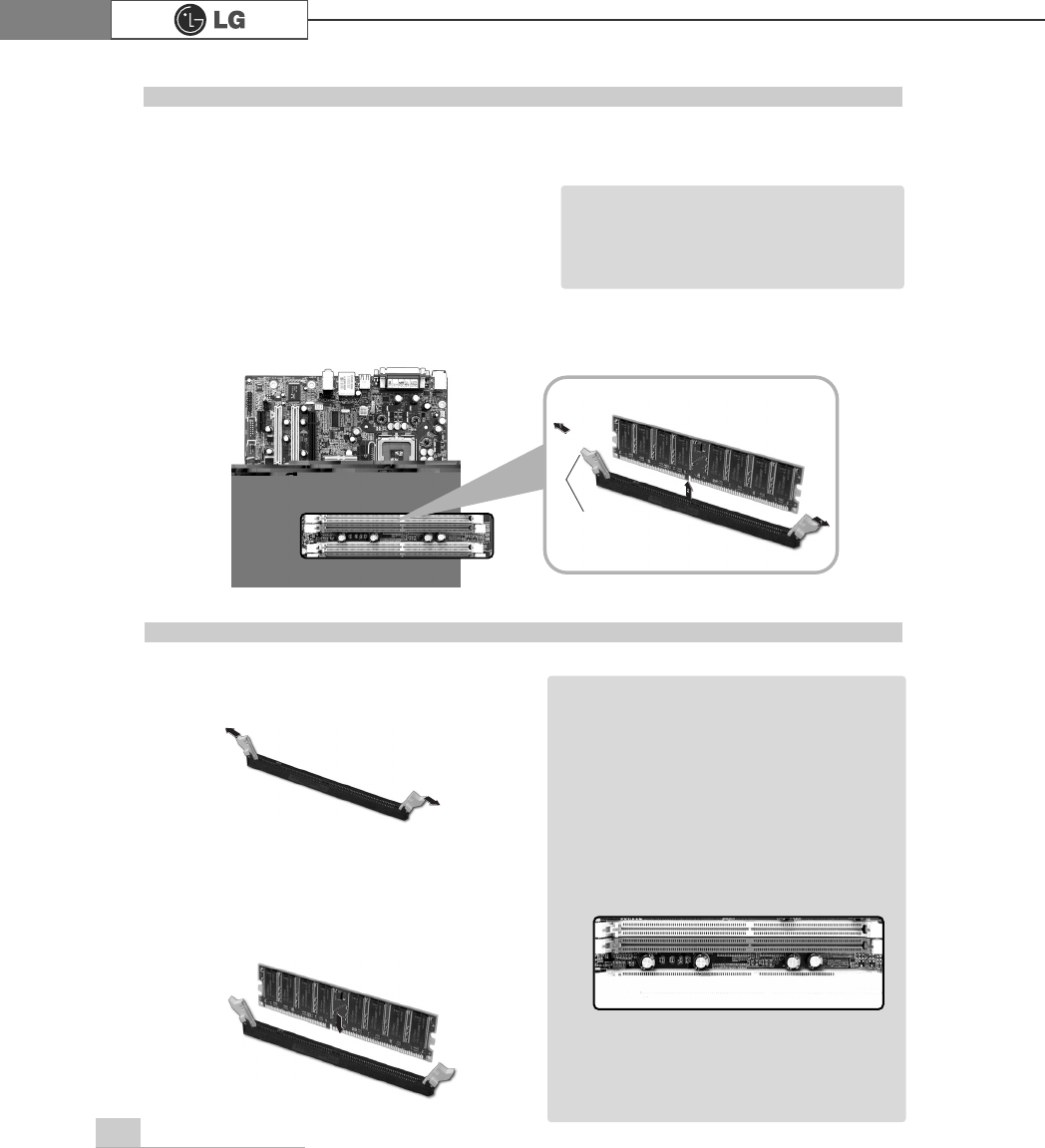 LG