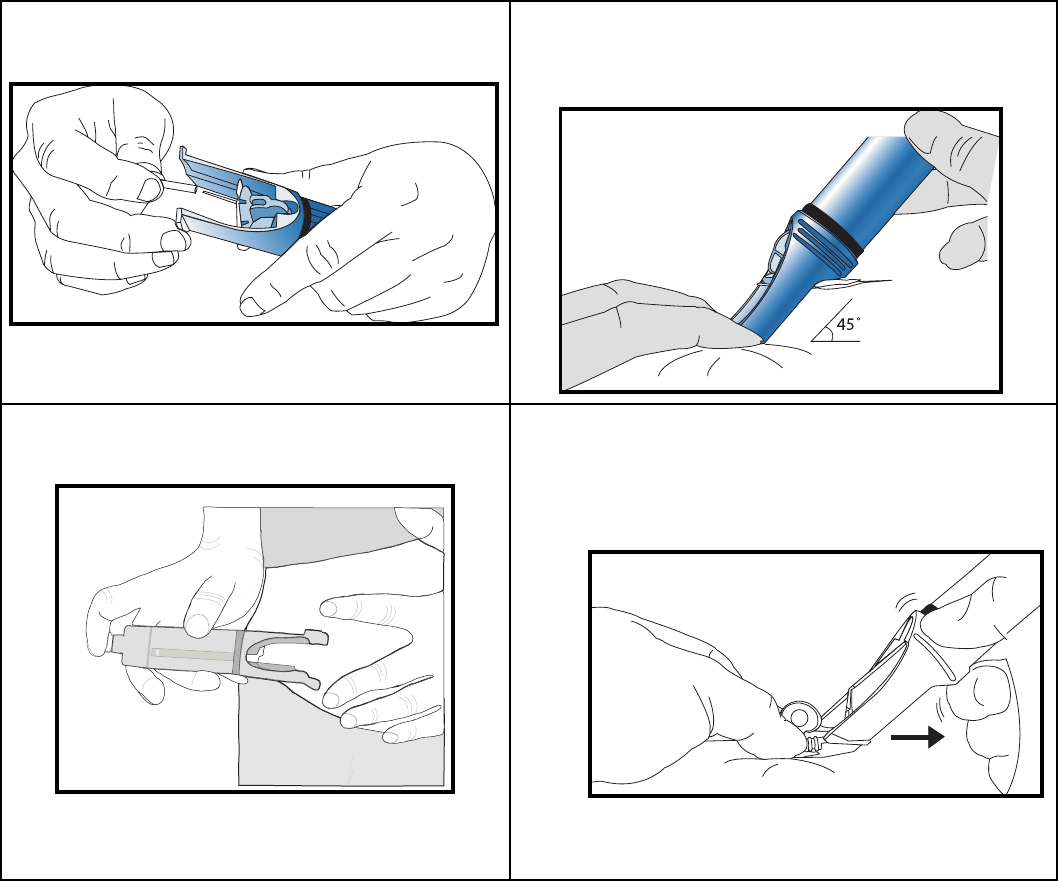 45°