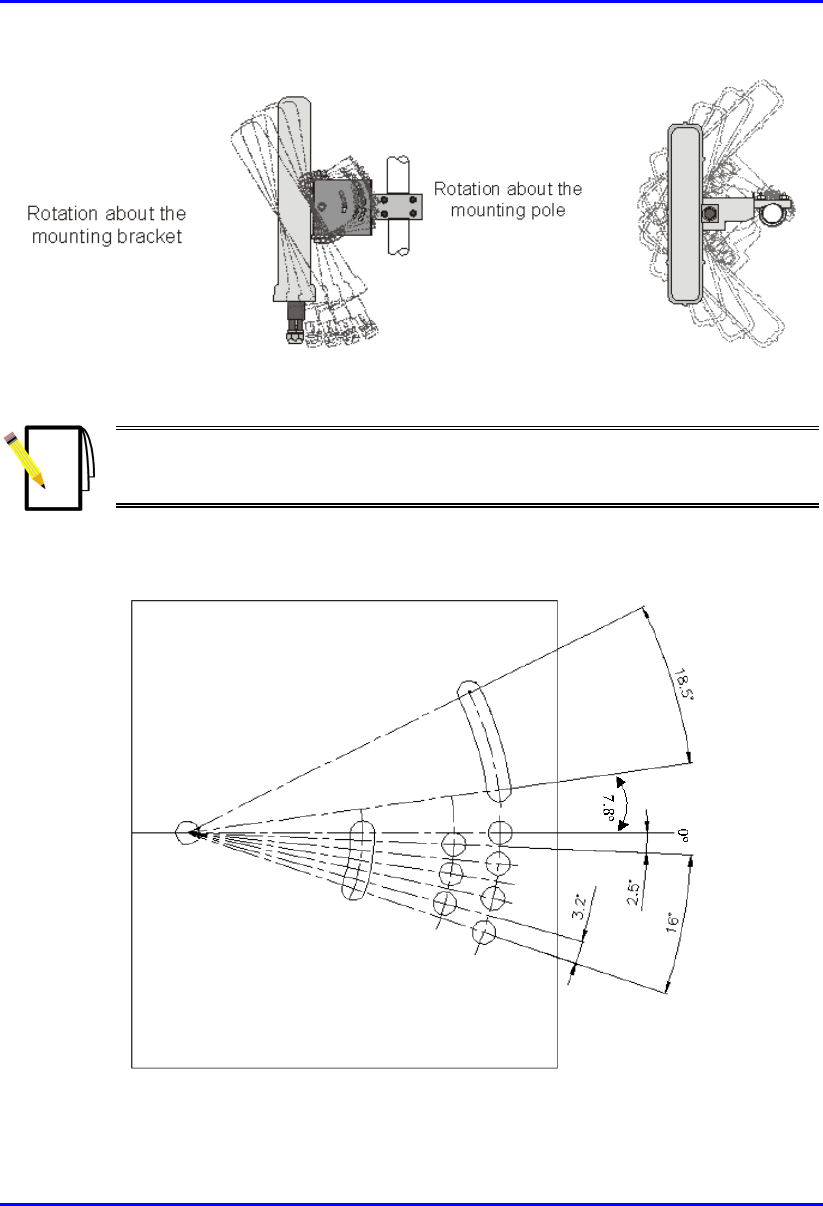 Rotation about the mounting bracket

Rotation about the mounting pole

18.5°

7.8°

0°

2.5°

3.2°

16°