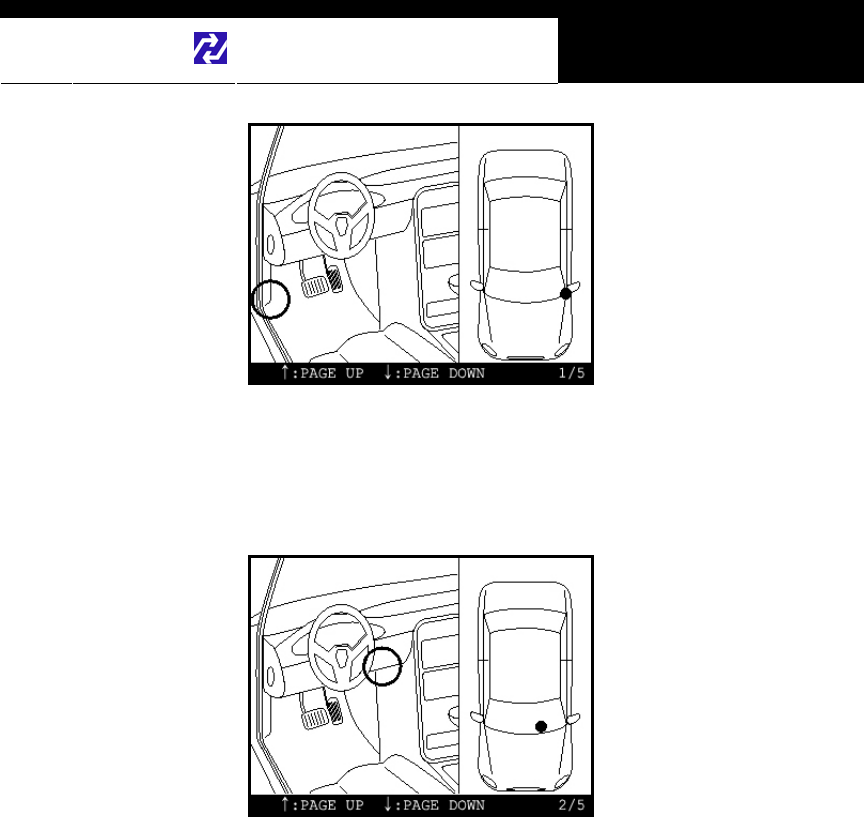 ↑:PAGE UP ↓:PAGE DOWN 1/5

↑:PAGE UP ↓:PAGE DOWN 2/5