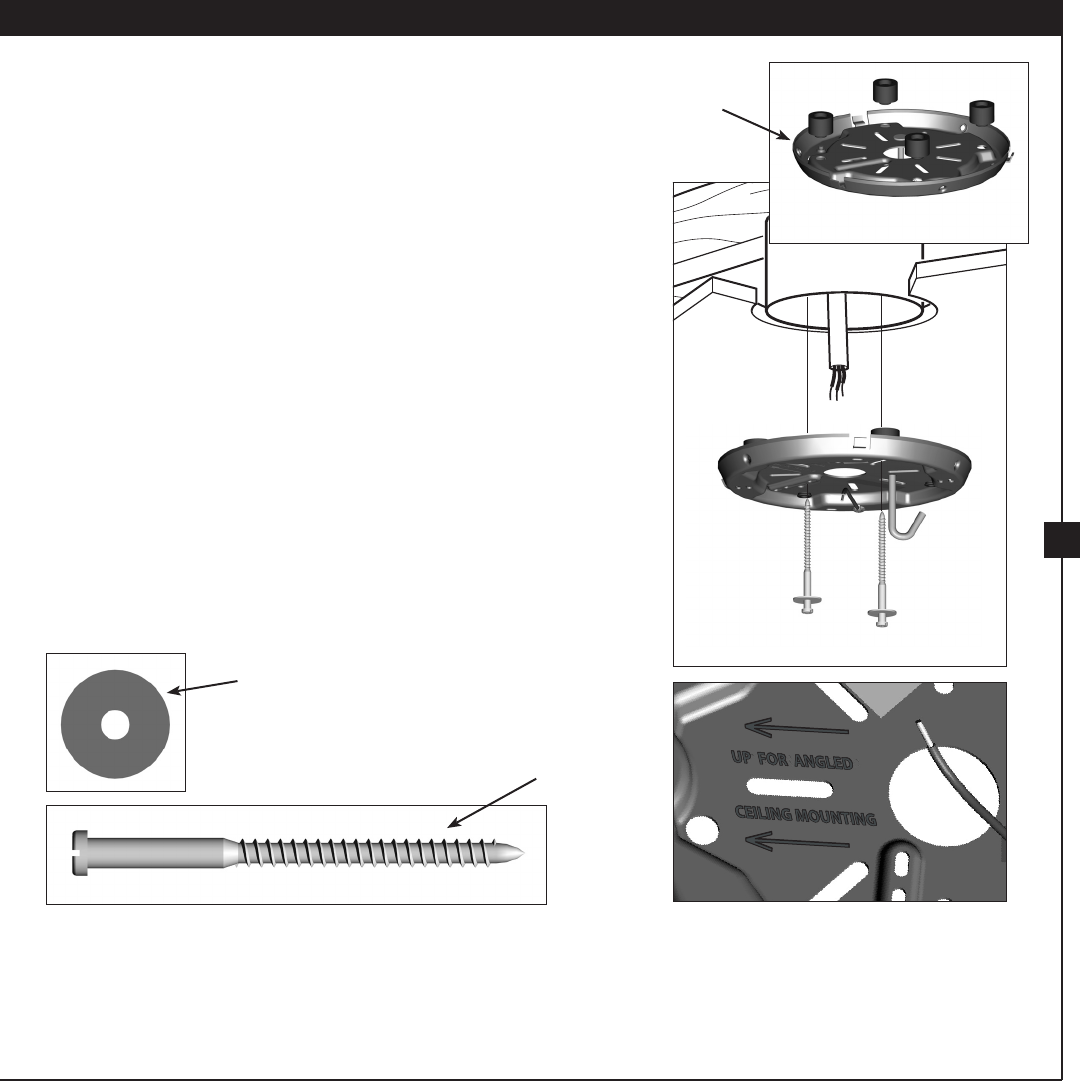 UP FOR ANGLED

CEILING MOUNTING