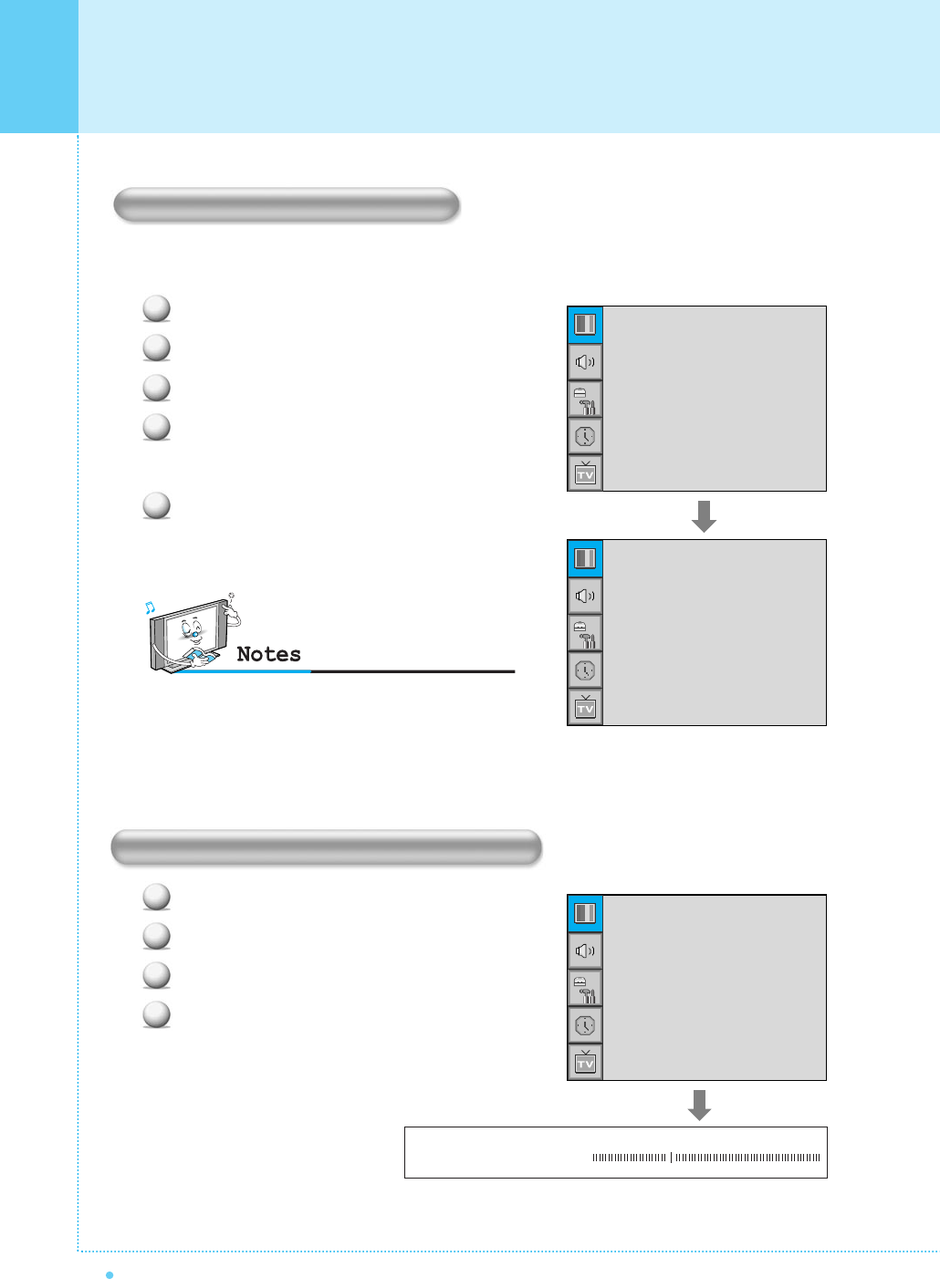 Notes

TV

TV

TV