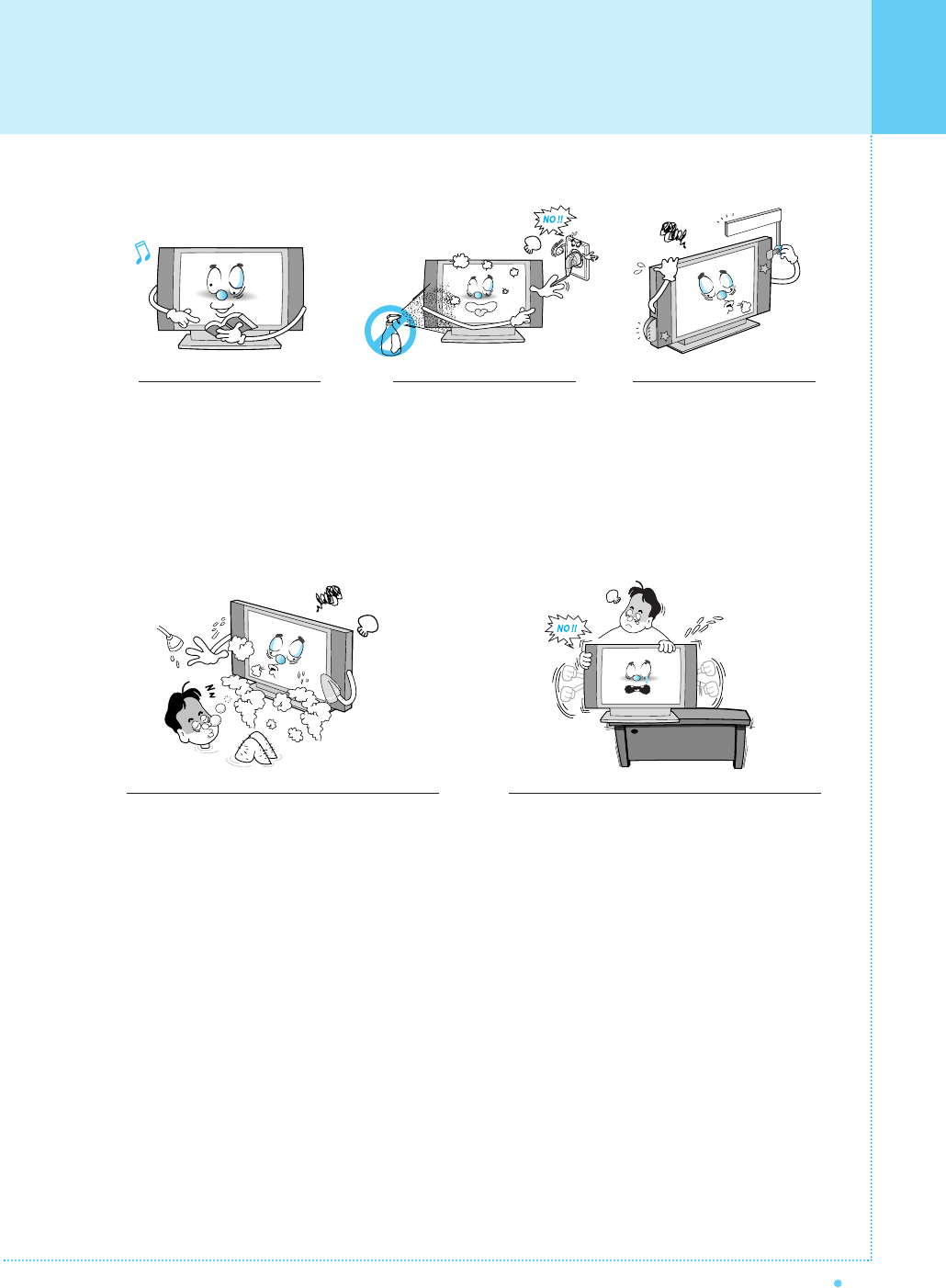 NO !!

NO !!