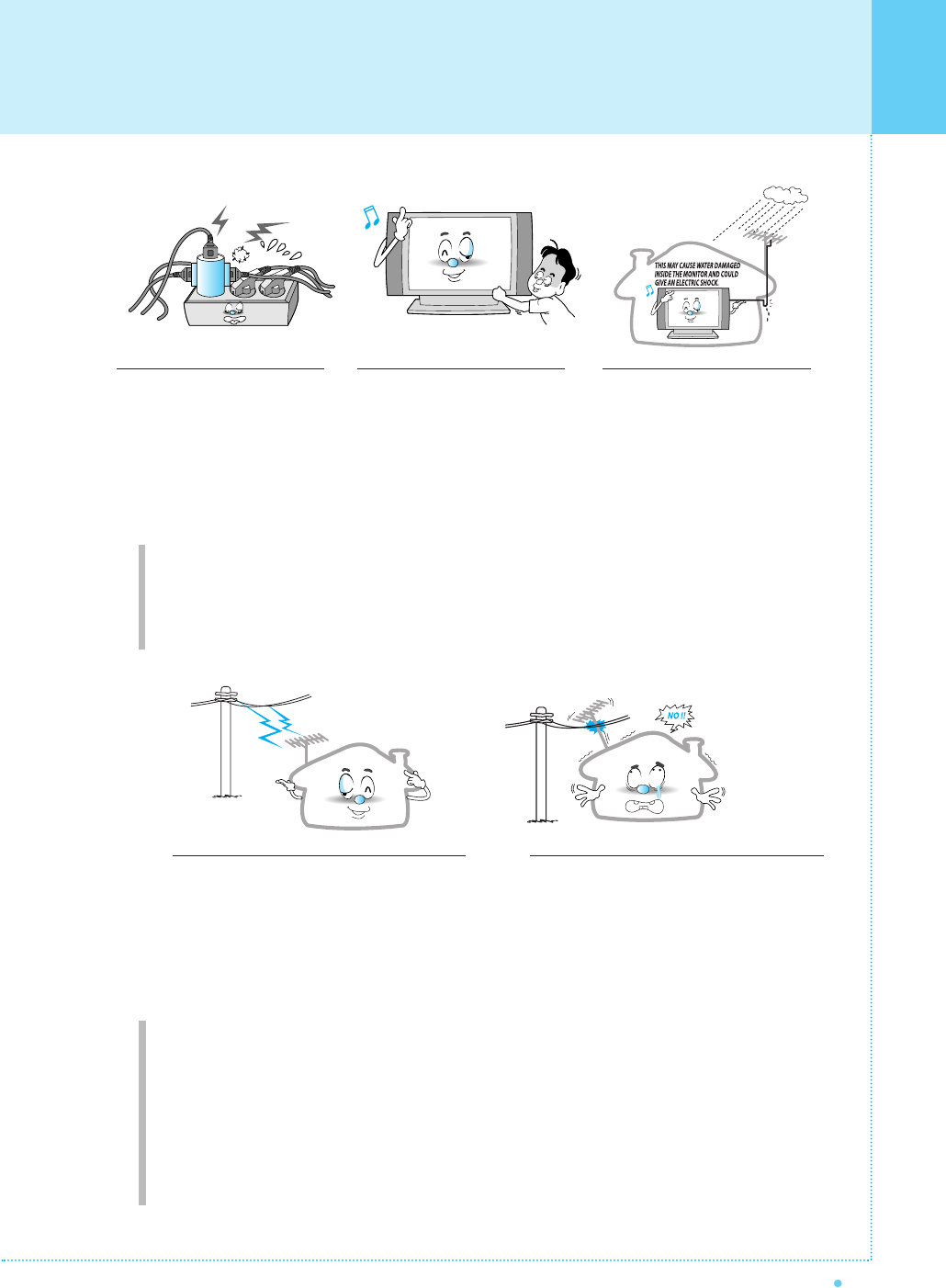 THIS MAY CAUSE WATER DAMAGED INSIDE THE MONITOR AND COULD GIVE AN ELECTRIC SHOCK.

NO !!