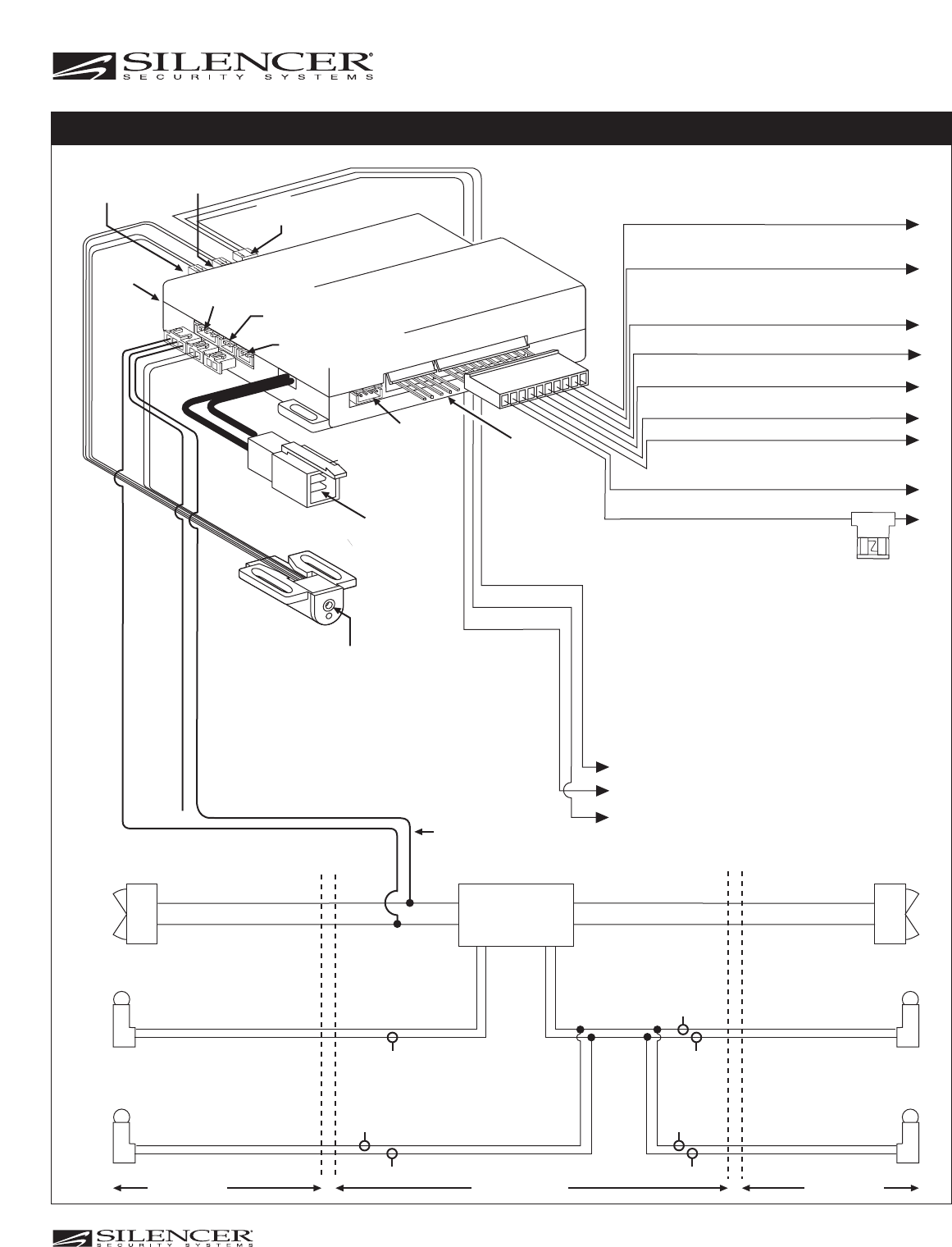 SILENCER®
SECURITY SYSTEMS

SILENCER®
SECURITY SYSTEMS