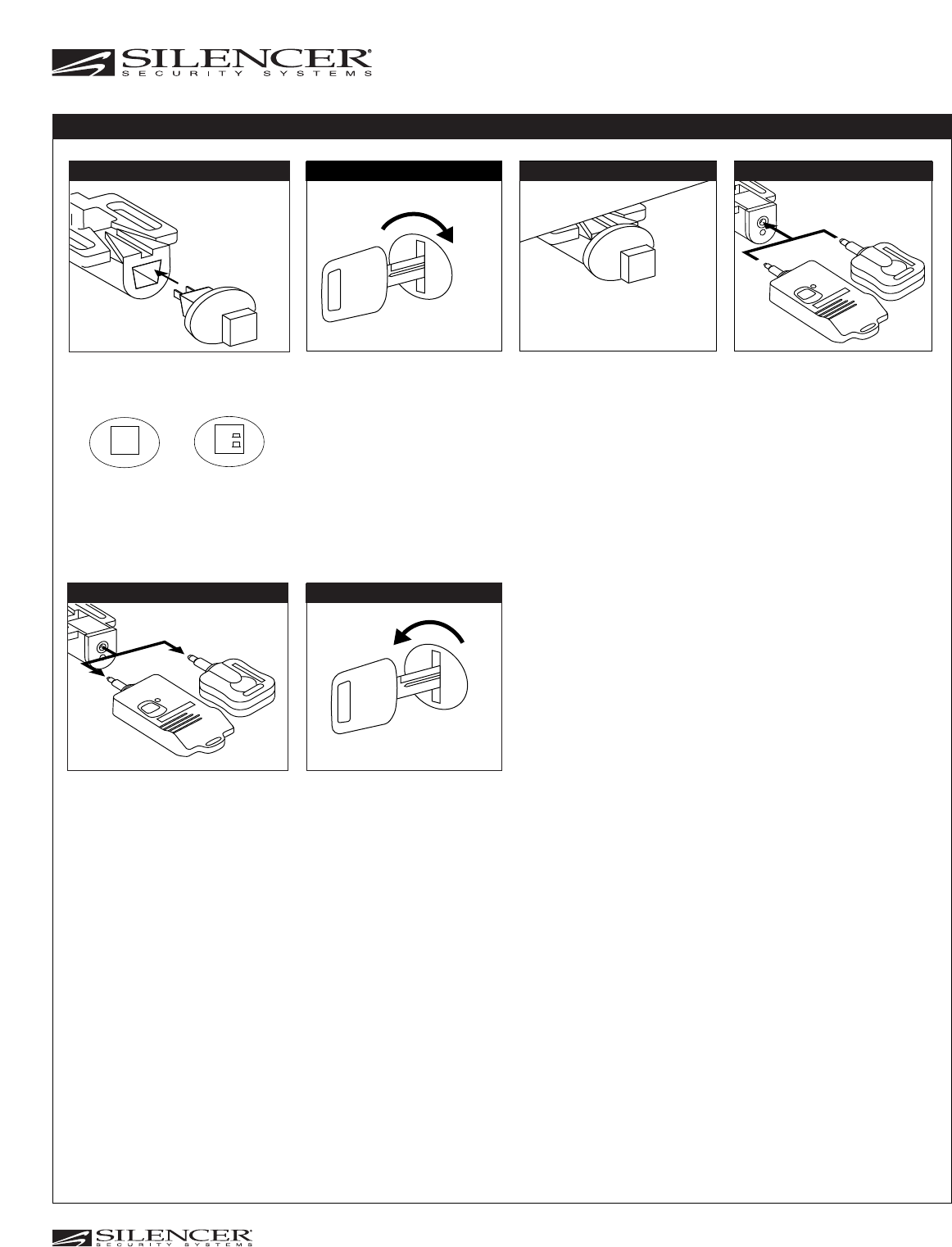 SILENCER®
SECURITY SYSTEMS

SILENCER®
SECURITY SYSTEMS