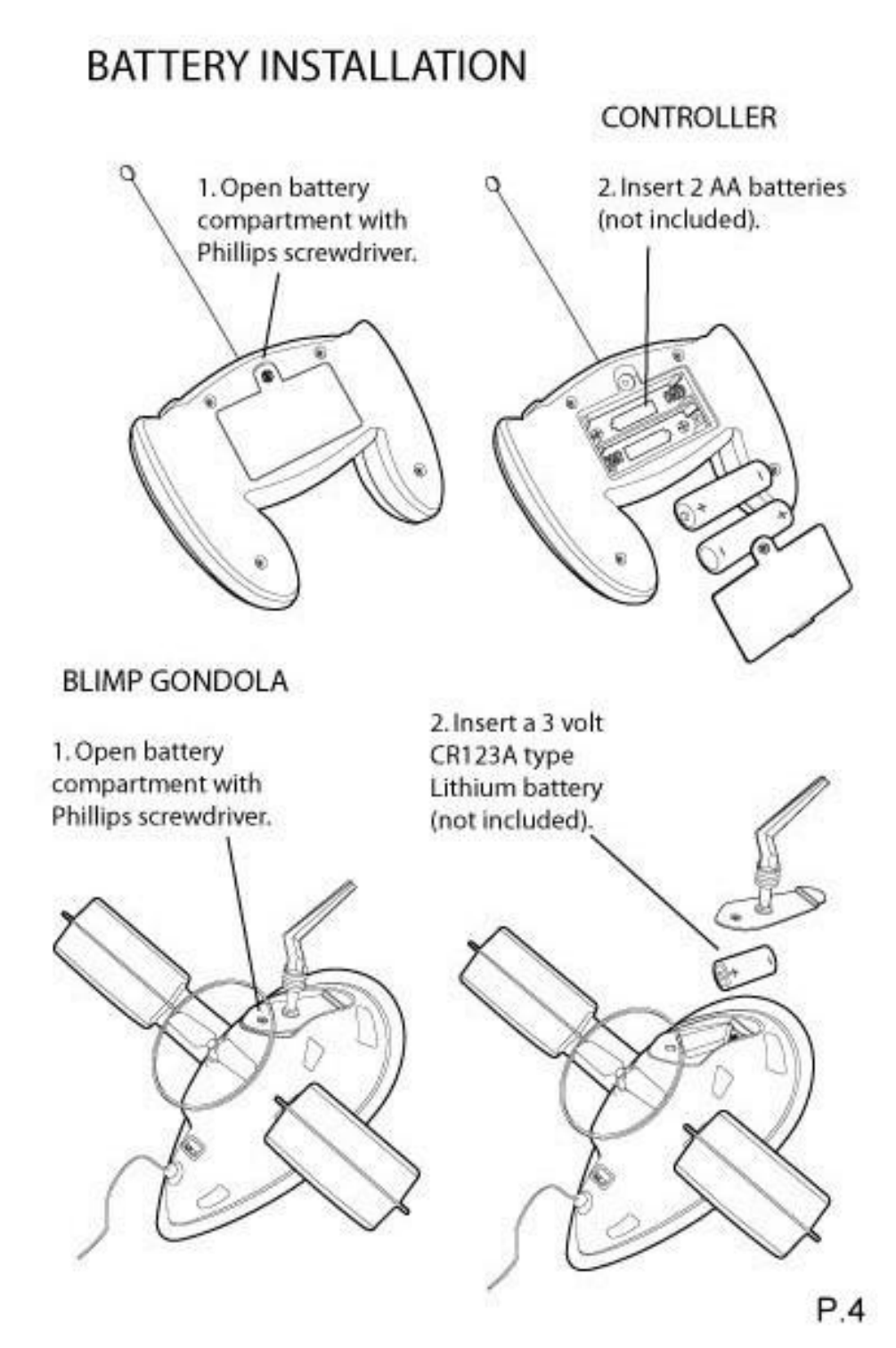 BATTERY INSTALLATION

CONTROLLER

1. Open battery compartment with Phillips screwdriver.

2. Insert 2 AA batteries (not included).

BLIMP GONDOLA

1. Open battery compartment with Phillips screwdriver.

2. Insert a 3 volt CR123A type Lithium battery (not included).

P.4