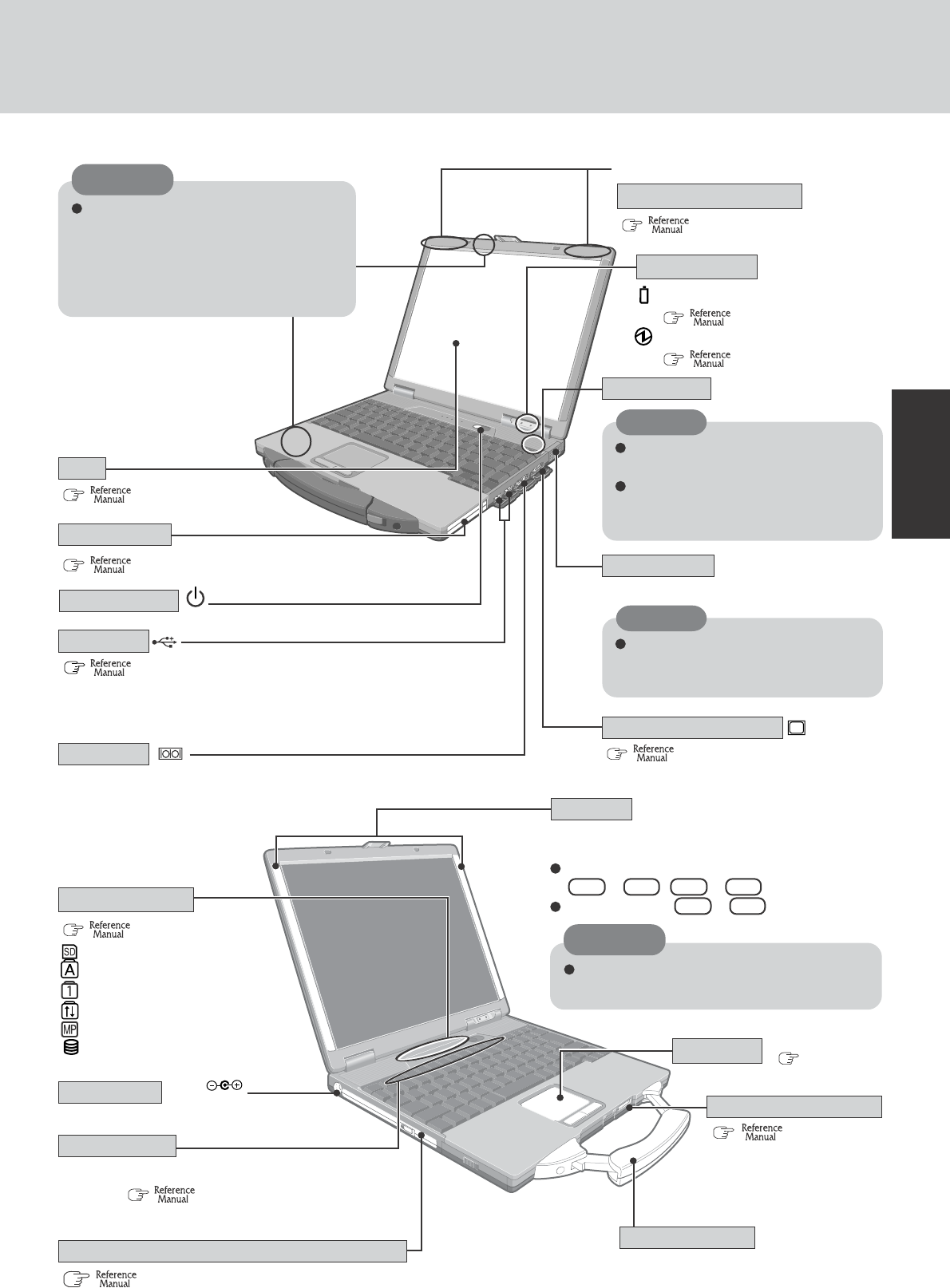 Reference Manual

Reference Manual

Reference Manual

Reference Manual

Reference Manual

Reference Manual

Reference Manual

Reference Manual

Reference Manual

Reference Manual

Reference Manual

Reference Manual