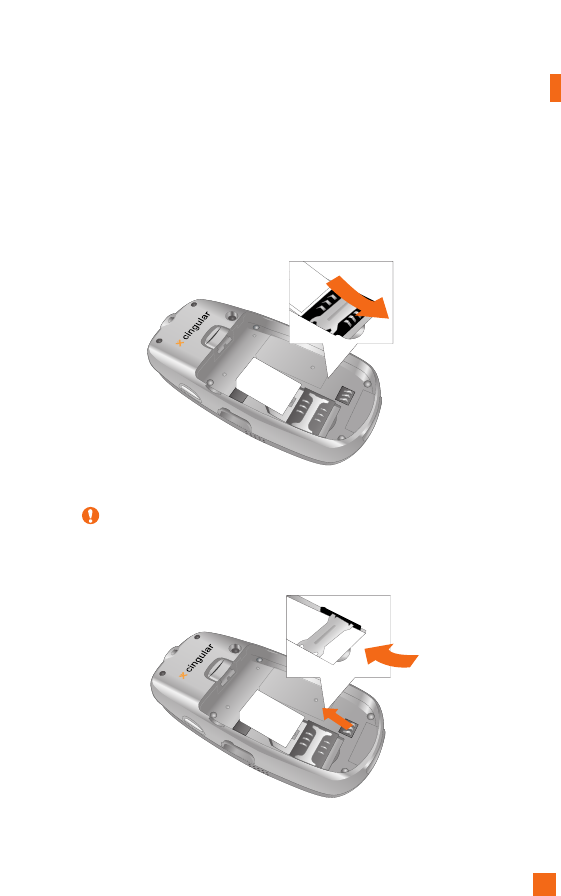 cingular

cingular