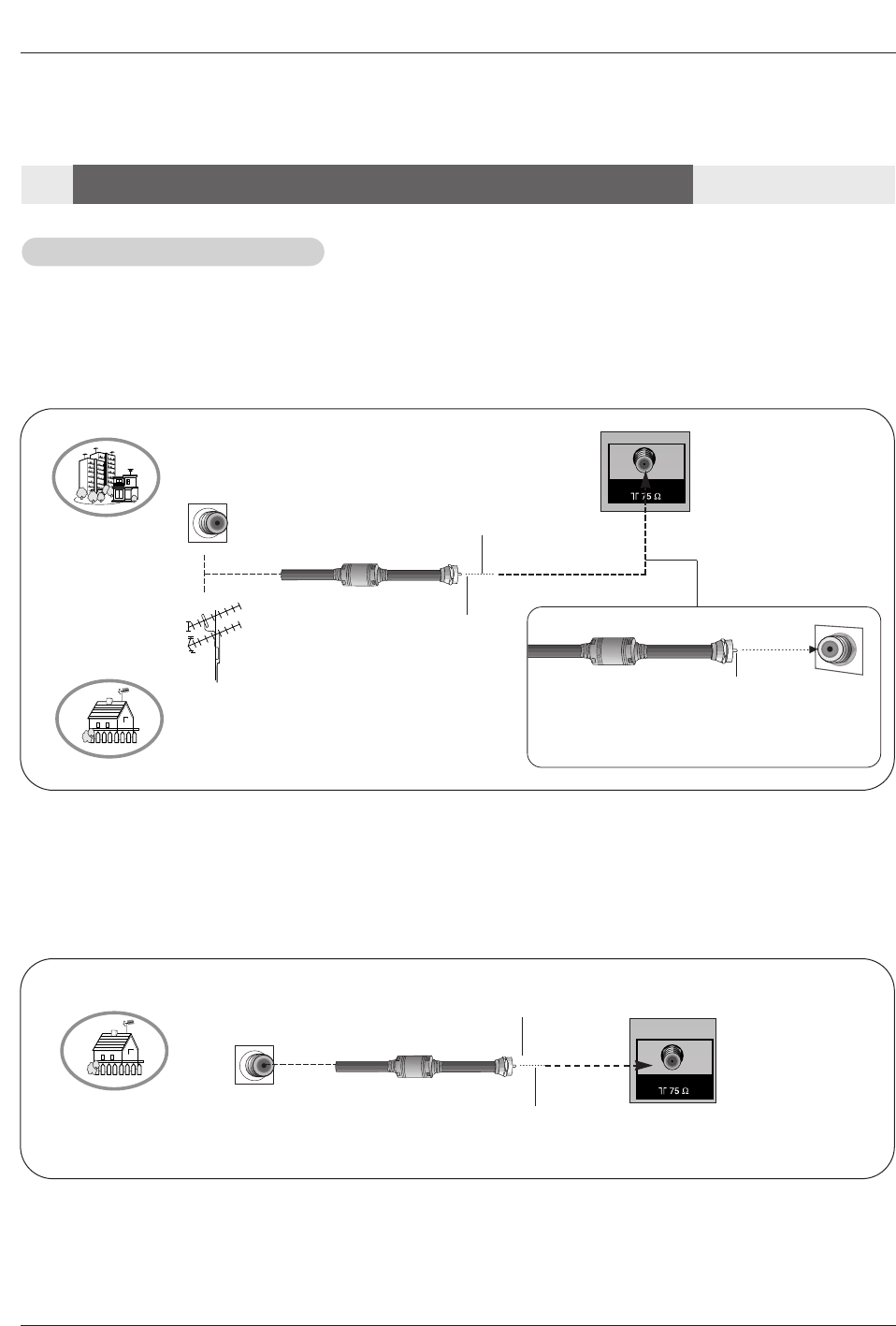 75 Ω

75 Ω