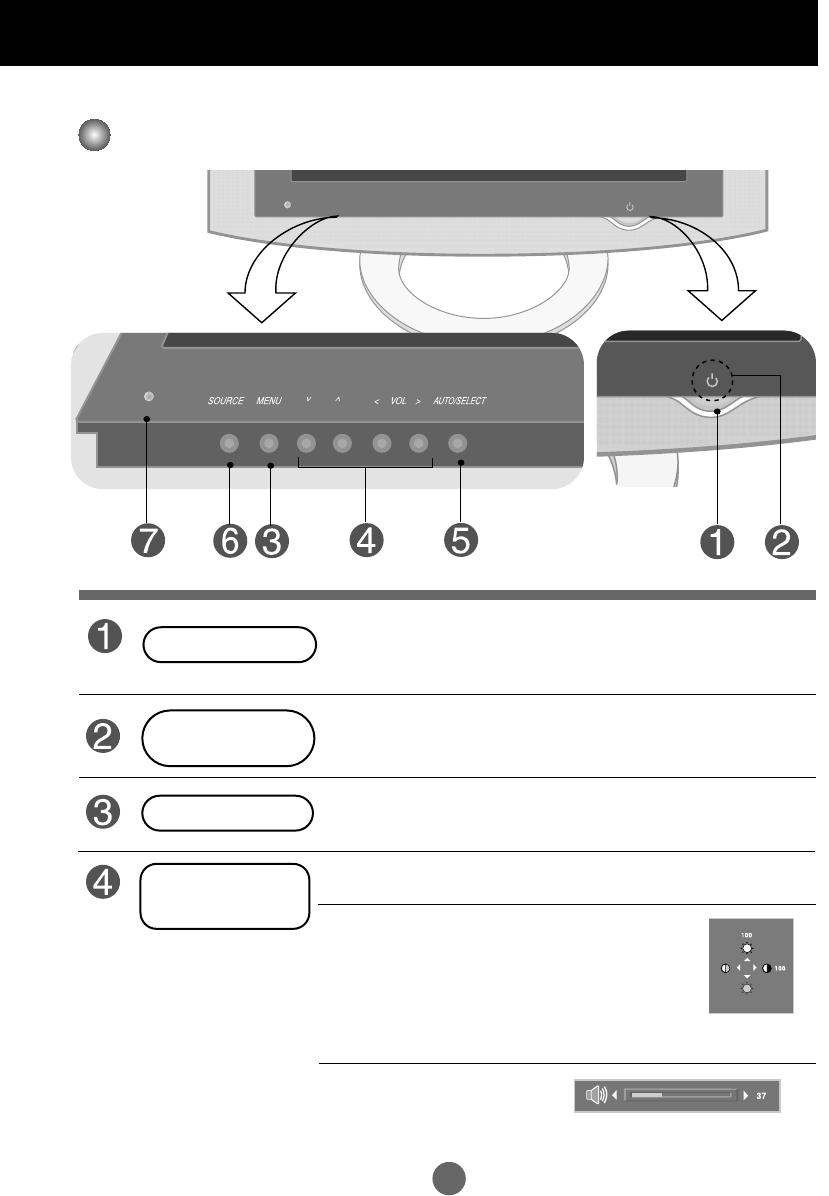 SOURCE MENU ∨ ∧ < VOL > AUTO/SELECT

7 6 3 4 5 1 2

1

2

3

4

100

100

37