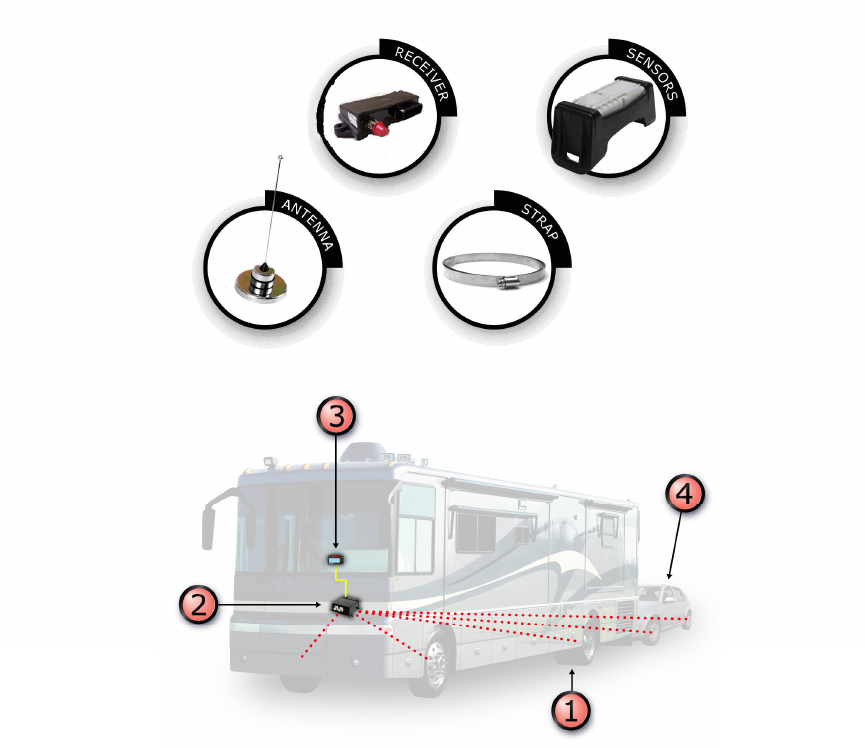 RECEIVER
SENSORS
ANTENNA
STRAP
3
4
2
1