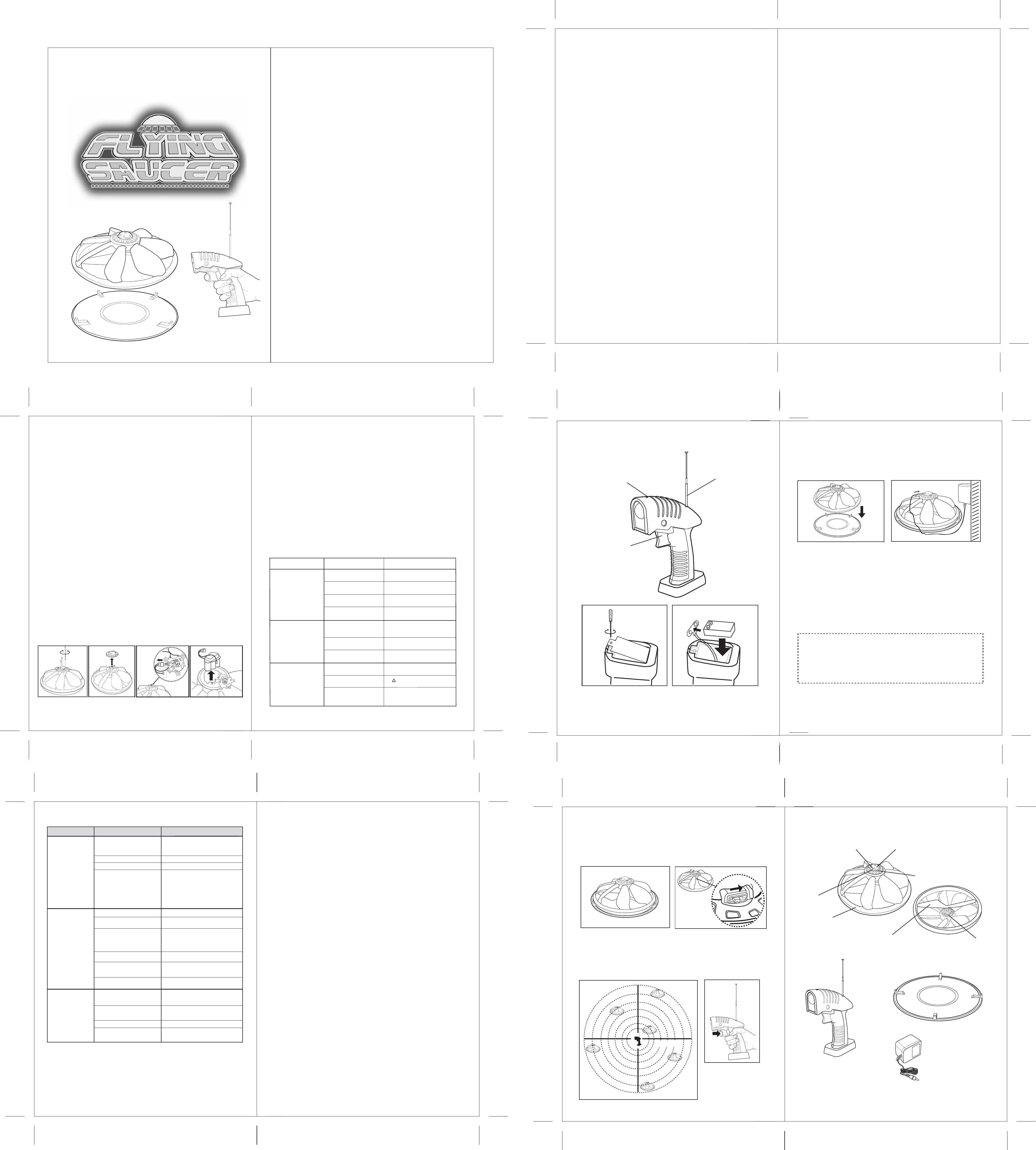 FLYING SAUCER