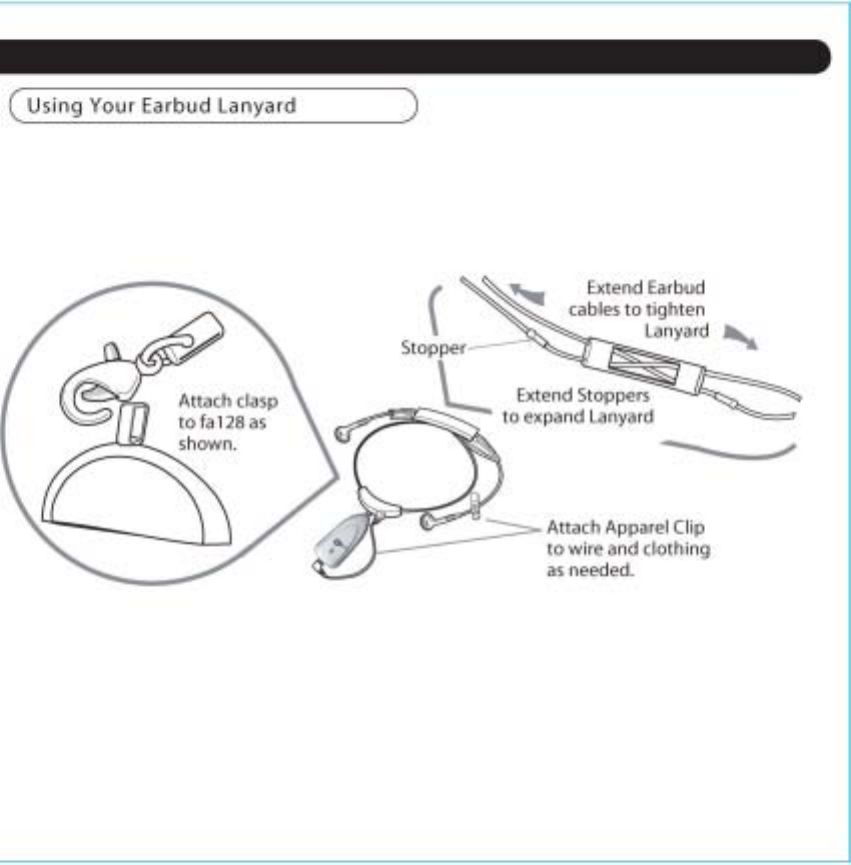 Using Your Earbud Lanyard

Attach clasp to fa128 as shown.

Extend Earbud cables to tighten Lanyard

Stopper

Extend Stoppers to expand Lanyard

Attach Apparel Clip to wire and clothing as needed.