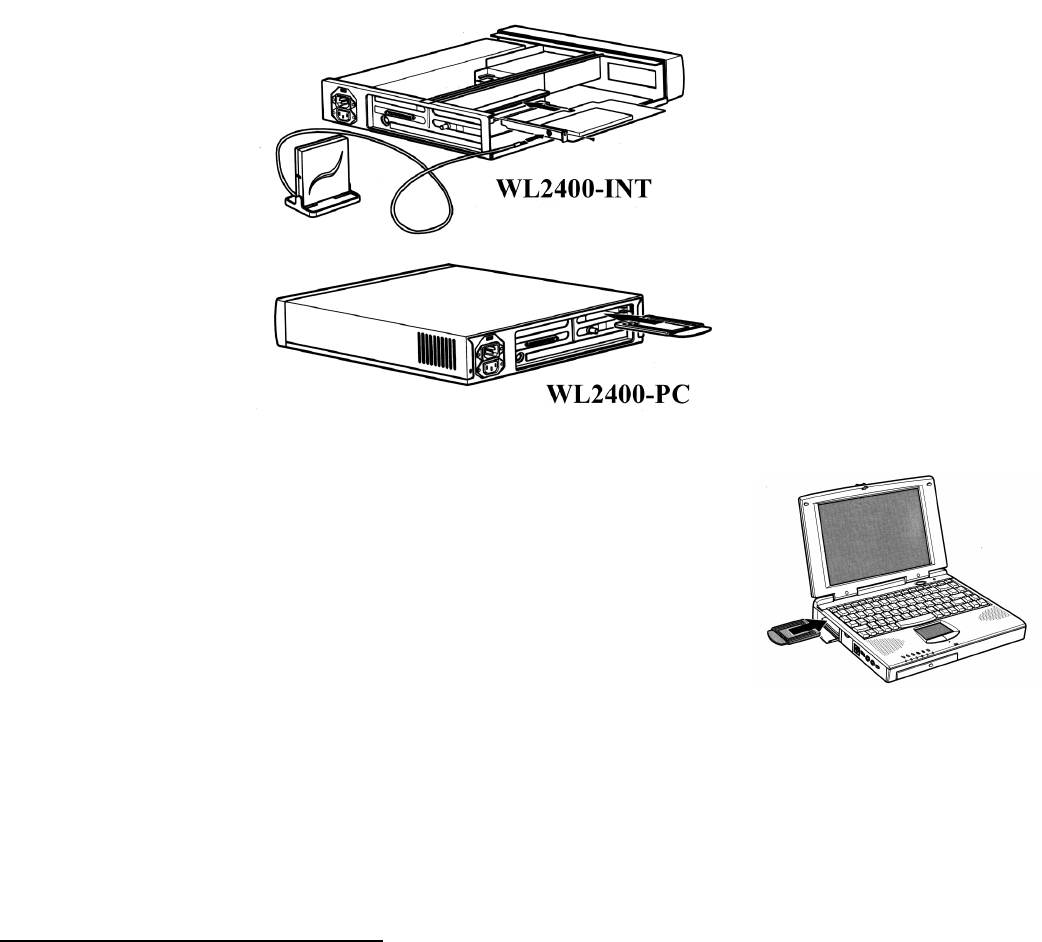 WL2400-INT

WL2400-PC