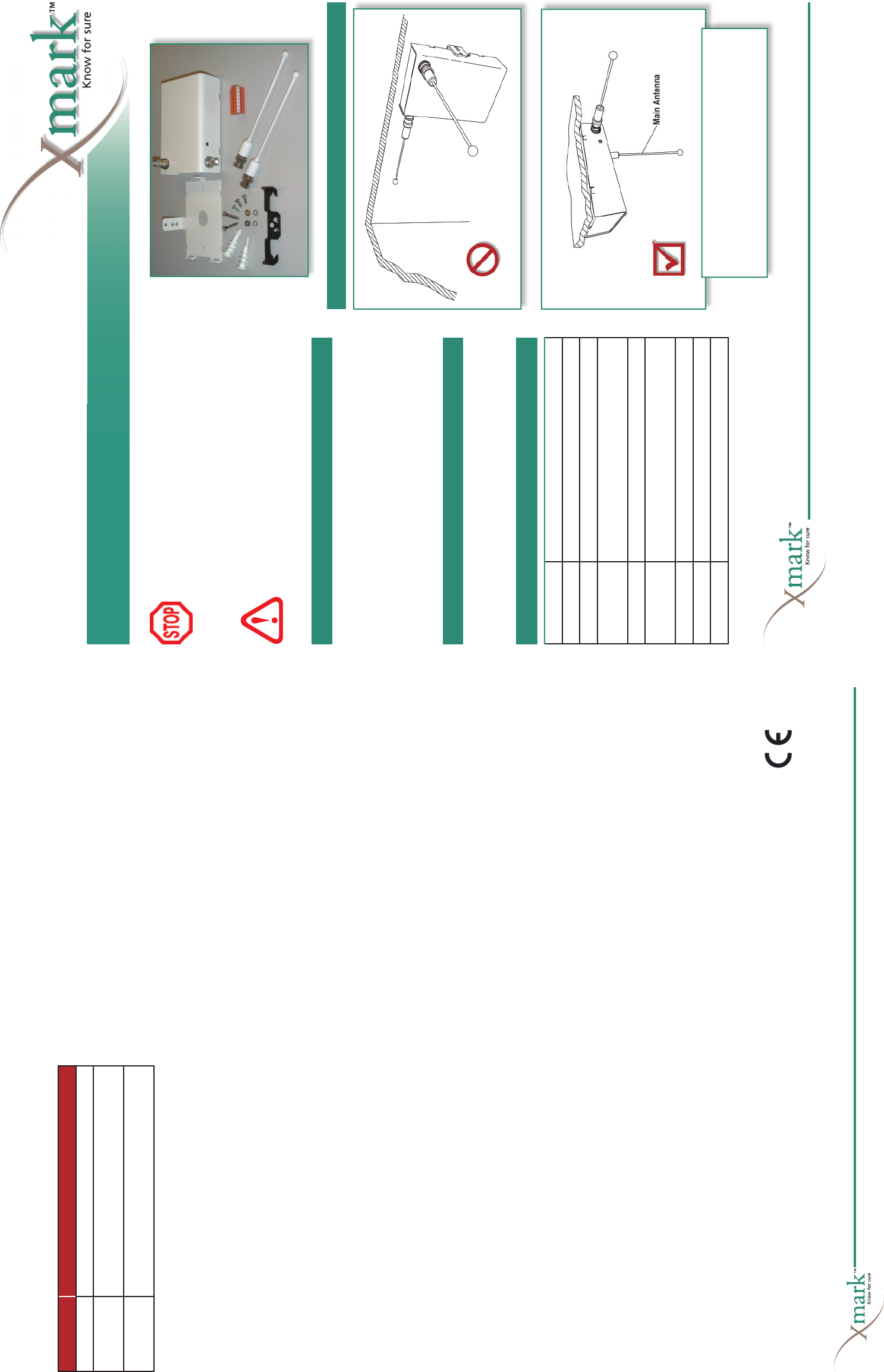 Xmark™
Know for sure

STOP

Main Antenna

Xmark™
Know for sure

CE

Xmark™
Know for sure