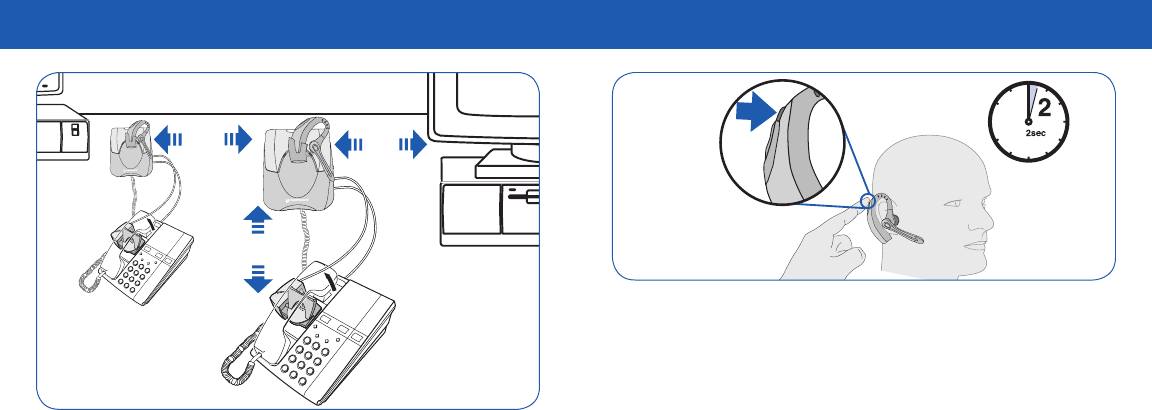 2
2sec