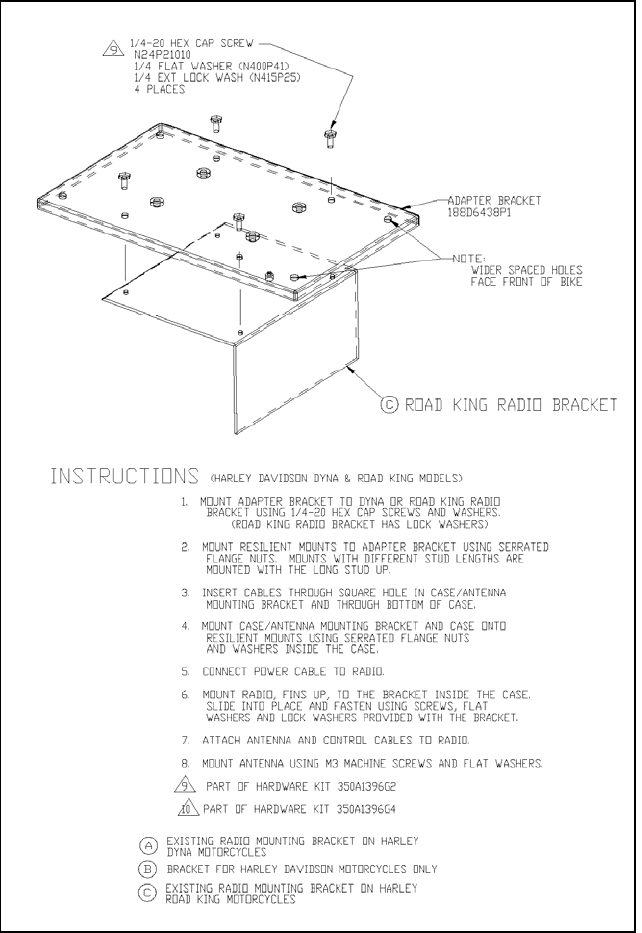 9 1/4-20 HEX CAP SCREW
N24P21010
1/4 FLAT WASHER (N400P41)
1/4 EXT LOCK WASH (N415P25)
4 PLACES

ADAPTER BRACKET
188D6438P1

NOTE:
WIDER SPACED HOLES
FACE FRONT OF BIKE

C ROAD KING RADIO BRACKET

INSTRUCTIONS (HARLEY DAVIDSON DYNA & ROAD KING MODELS)

1. MOUNT ADAPTER BRACKET TO DYNA OR ROAD KING RADIO BRACKET USING 1/4-20 HEX CAP SCREWS AND WASHERS. (ROAD KING RADIO BRACKET HAS LOCK WASHERS)

2. MOUNT RESILIENT MOUNTS TO ADAPTER BRACKET USING SERRATED FLANGE NUTS. MOUNTS WITH DIFFERENT STUD LENGTHS ARE MOUNTED WITH THE LONG STUD UP.

3. INSERT CABLES THROUGH SQUARE HOLE IN CASE/ANTENNA MOUNTING BRACKET AND THROUGH BOTTOM OF CASE.

4. MOUNT CASE/ANTENNA MOUNTING BRACKET AND CASE ONTO RESILIENT MOUNTS USING SERRATED FLANGE NUTS AND WASHERS INSIDE THE CASE.

5. CONNECT POWER CABLE TO RADIO.

6. MOUNT RADIO, FINS UP, TO THE BRACKET INSIDE THE CASE. SLIDE INTO PLACE AND FASTEN USING SCREWS, FLAT WASHERS AND LOCK WASHERS PROVIDED WITH THE BRACKET.

7. ATTACH ANTENNA AND CONTROL CABLES TO RADIO.

8. MOUNT ANTENNA USING M3 MACHINE SCREWS AND FLAT WASHERS.

9 PART OF HARDWARE KIT 350A1396G2

10 PART OF HARDWARE KIT 350A1396G4

A EXISTING RADIO MOUNTING BRACKET ON HARLEY DYNA MOTORCYCLES

B BRACKET FOR HARLEY DAVIDSON MOTORCYCLES ONLY

C EXISTING RADIO MOUNTING BRACKET ON HARLEY ROAD KING MOTORCYCLES