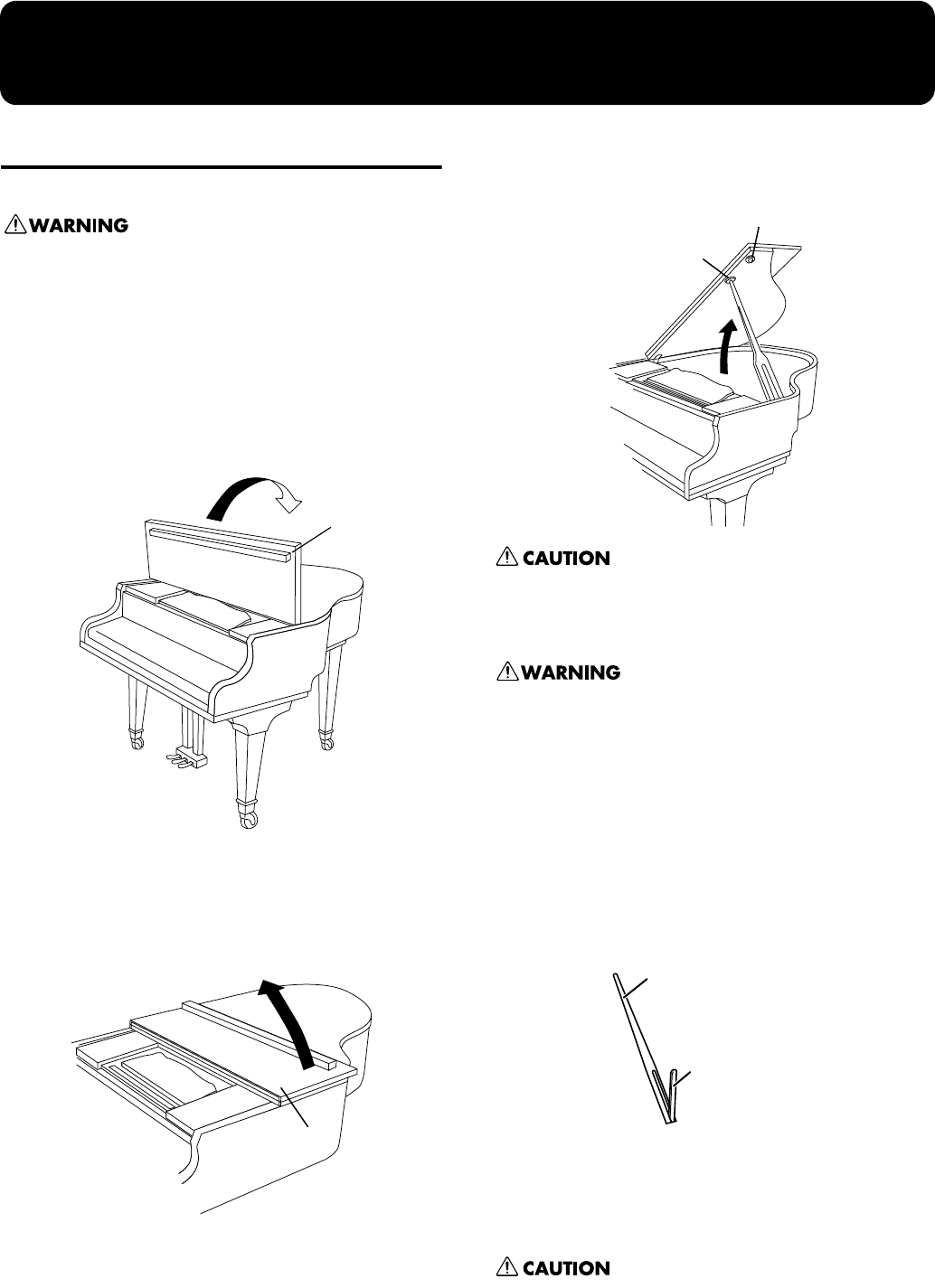 WARNING

CAUTION

WARNING

CAUTION