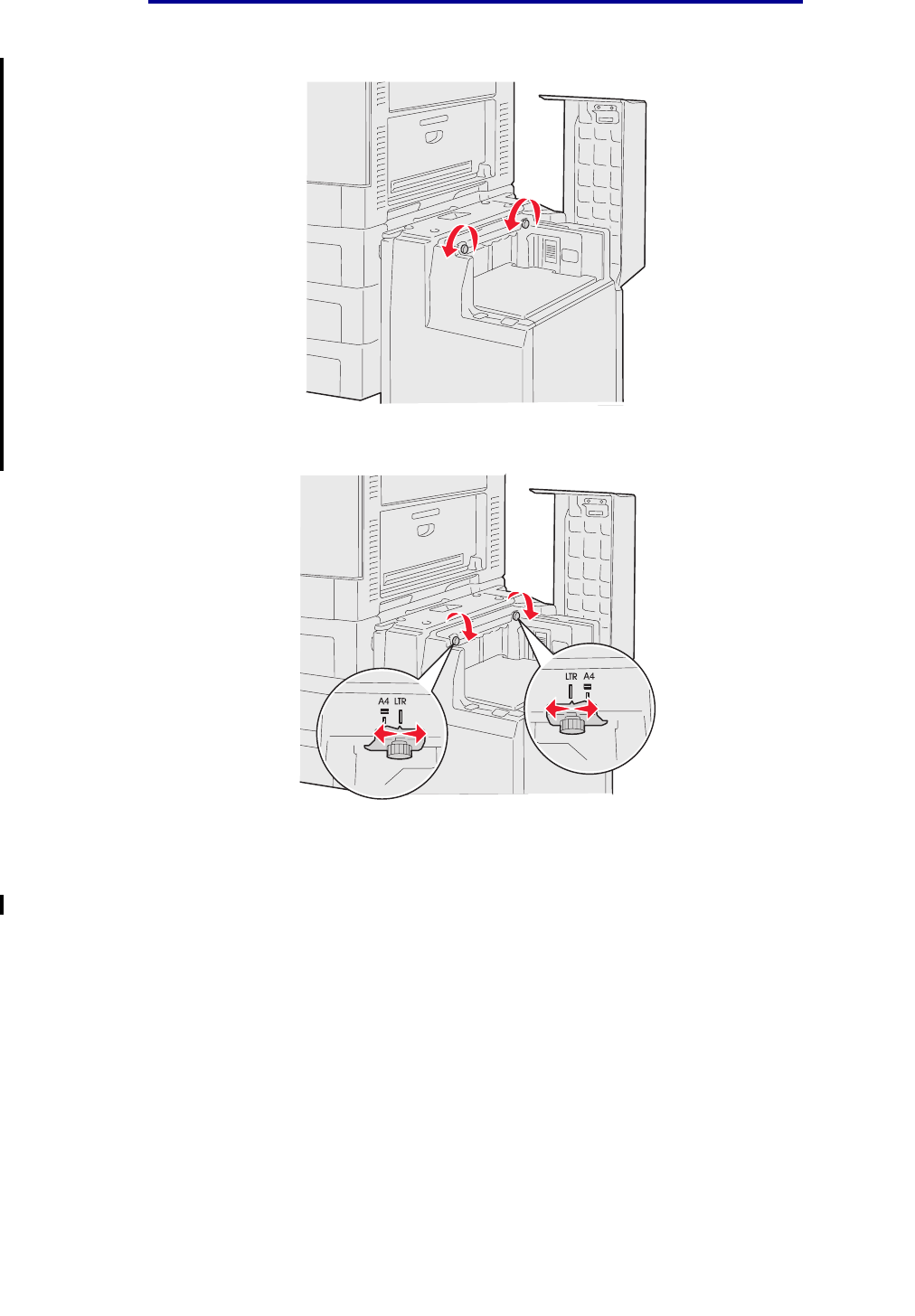 A4 LTR

LTR A4