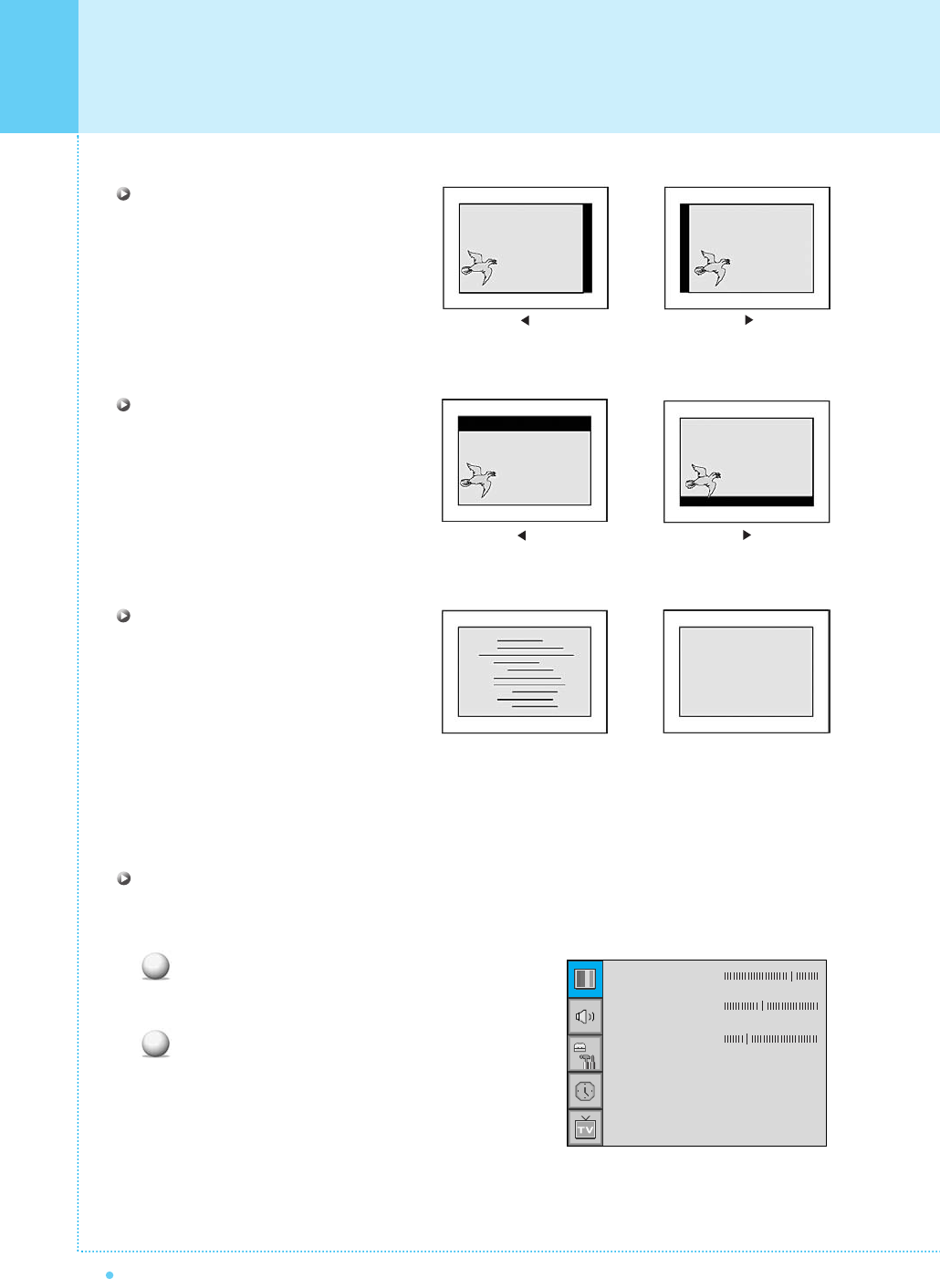 TV