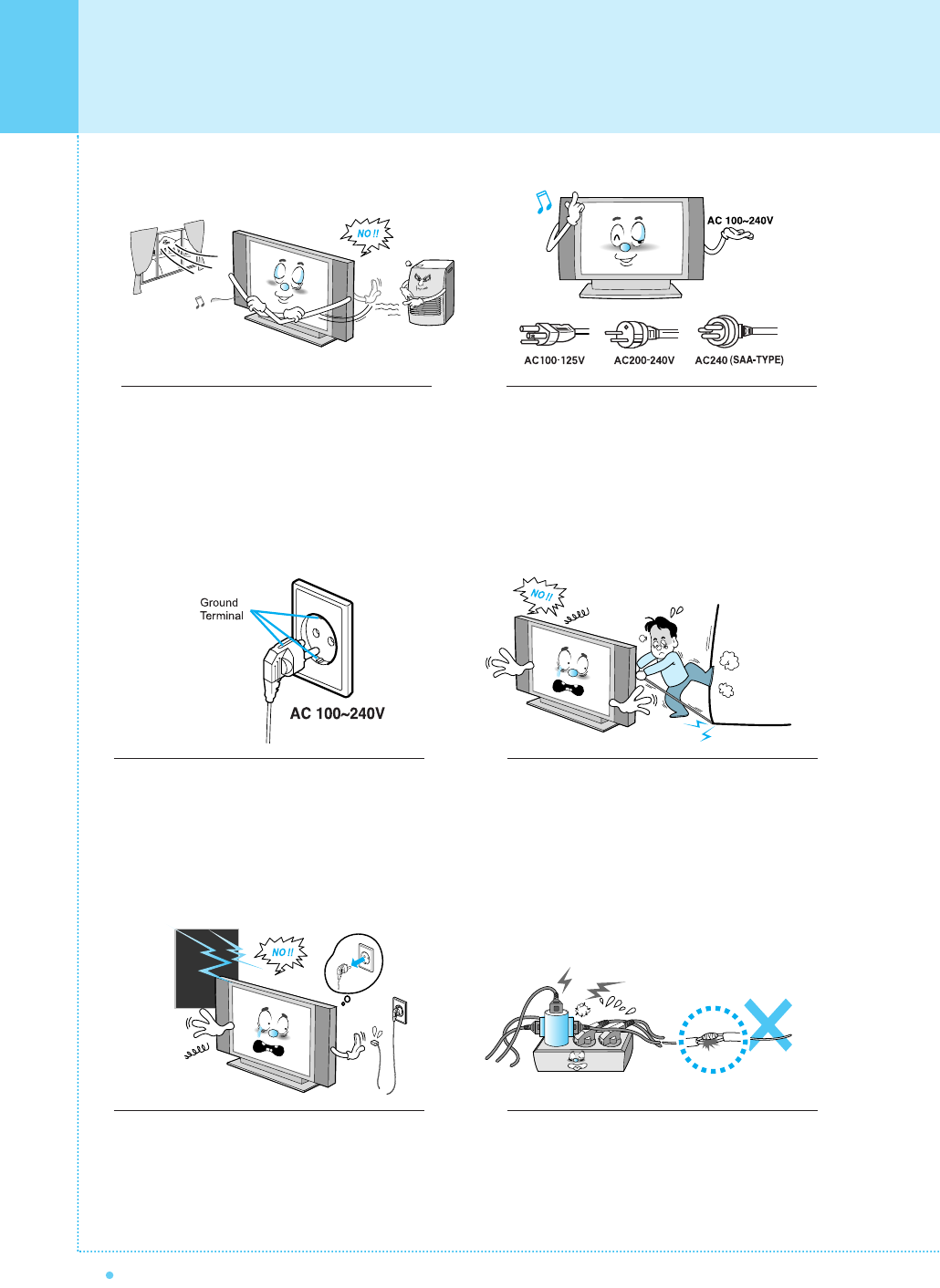 NO !!

AC 100~240V

AC100-125V AC200-240V AC240 (SAA-TYPE)

Ground Terminal

AC 100~240V

NO !!

NO !!