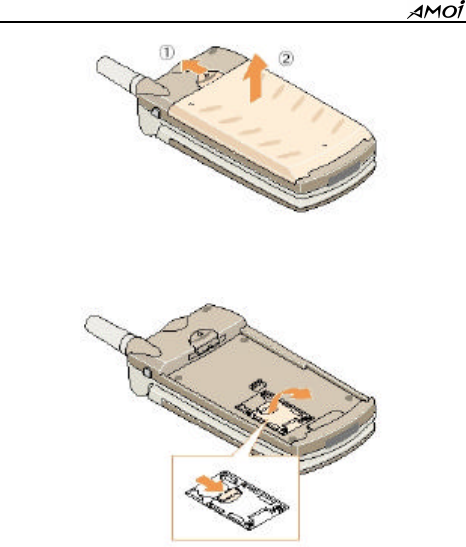 AMOi

①

②