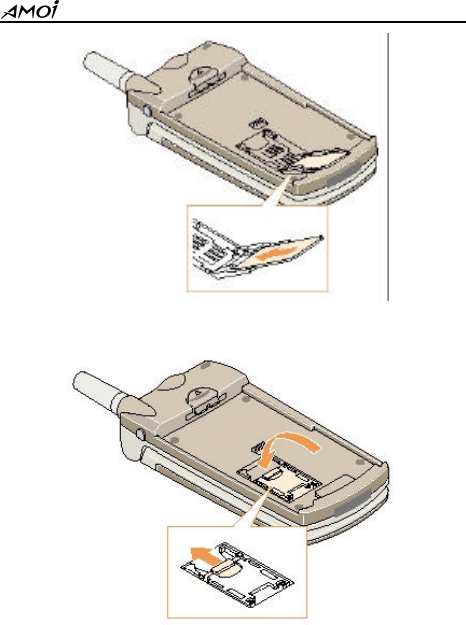 AMOi