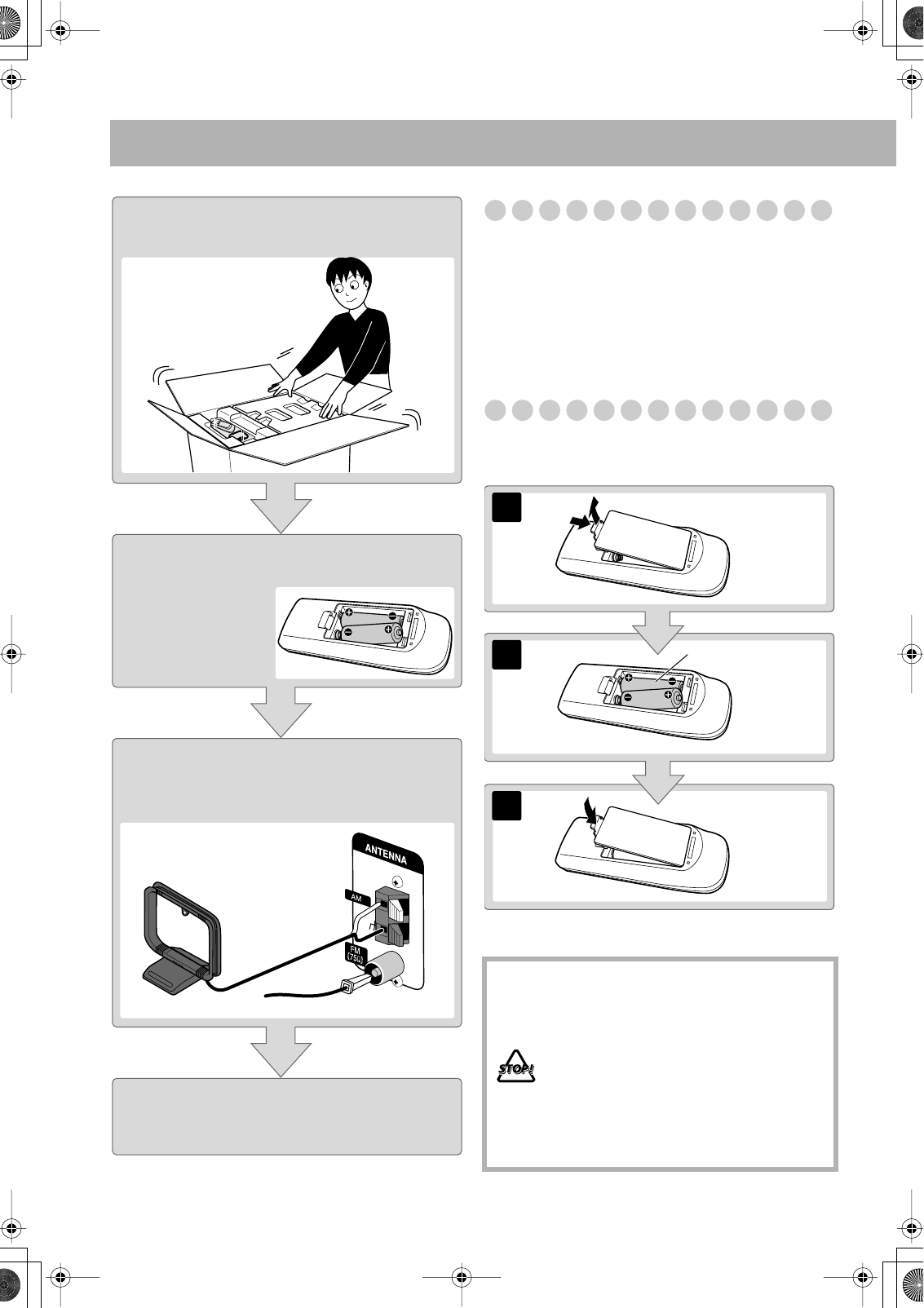 ANTENNA

AM

FM (75Ω)

STOP!