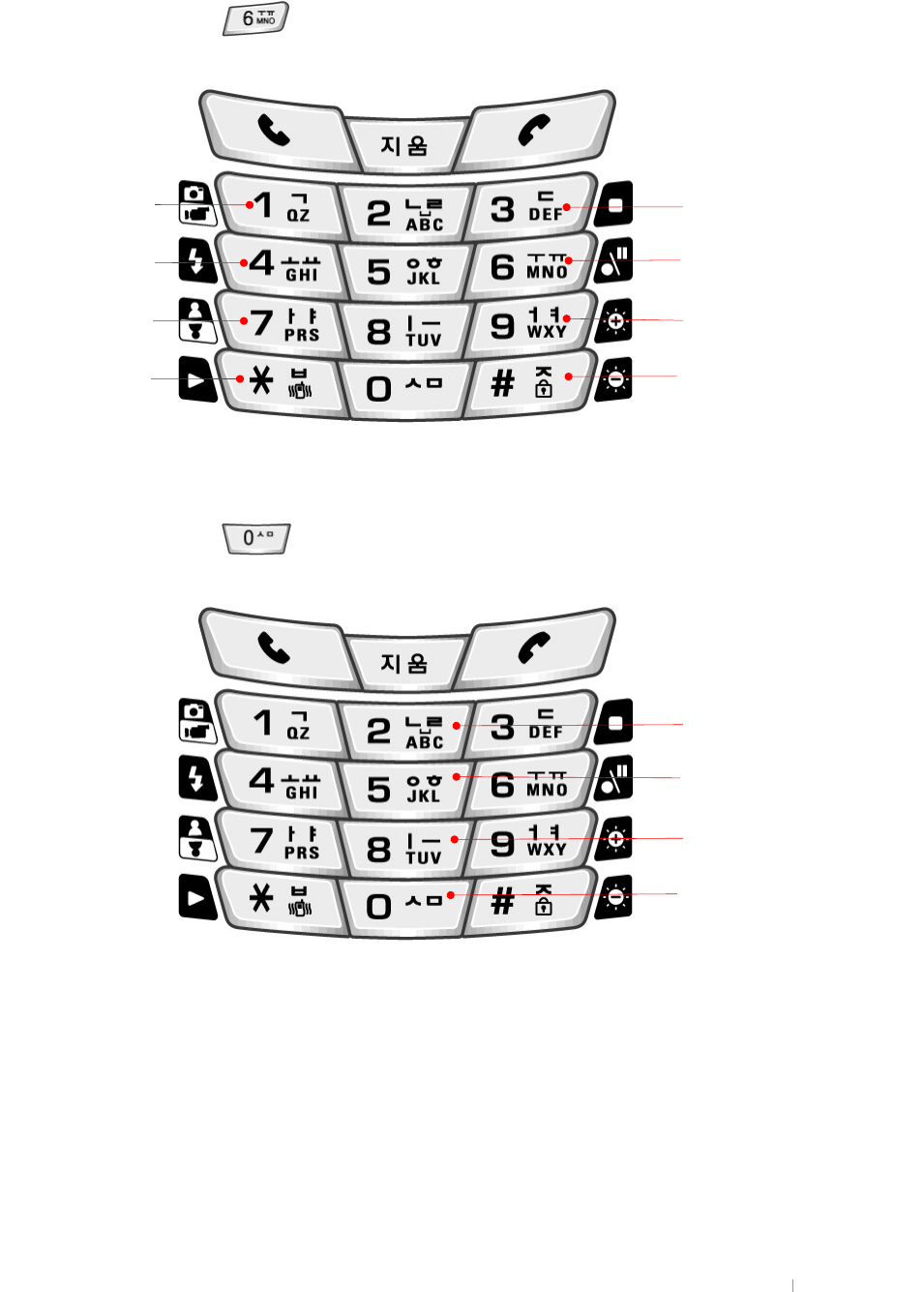 6 ㅜㅠ MNO

지움

1 ㄱ QZ
2 ㄴㄹ ABC
3 ㄷ DEF
4 ㅗㅛ GHI
5 ㅇㅎ JKL
6 ㅜㅠ MNO
7 ㅏㅑ PRS
8 ㅣㅡ TUV
9 ㅓㅕ WXY
* ㅂ
0 ㅅㅁ
# ㅈ

0 ㅅㅁ

지움

1 ㄱ QZ
2 ㄴㄹ ABC
3 ㄷ DEF
4 ㅗㅛ GHI
5 ㅇㅎ JKL
6 ㅜㅠ MNO
7 ㅏㅑ PRS
8 ㅣㅡ TUV
9 ㅓㅕ WXY
* ㅂ
0 ㅅㅁ
# ㅈ