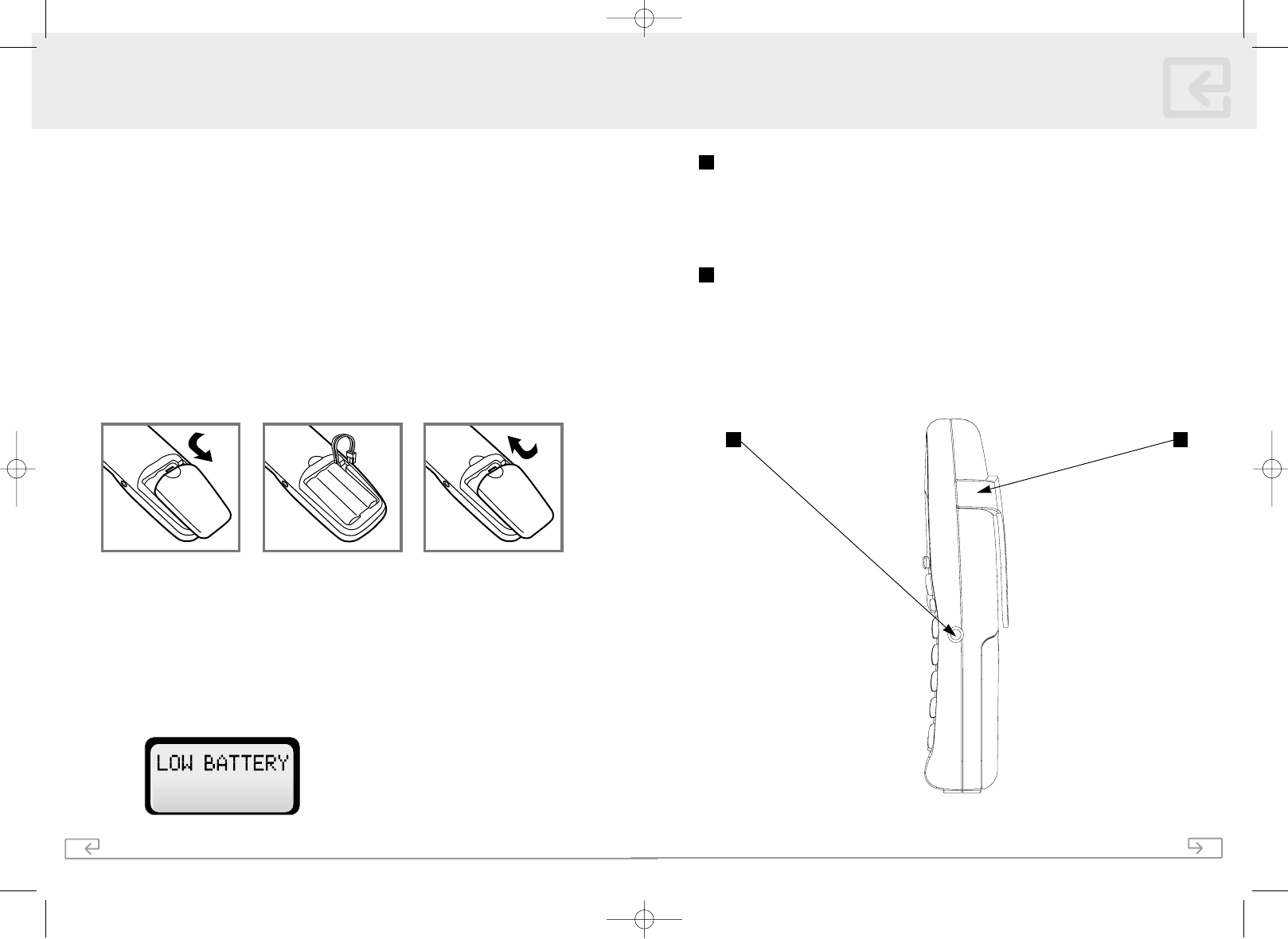 LOW BATTERY