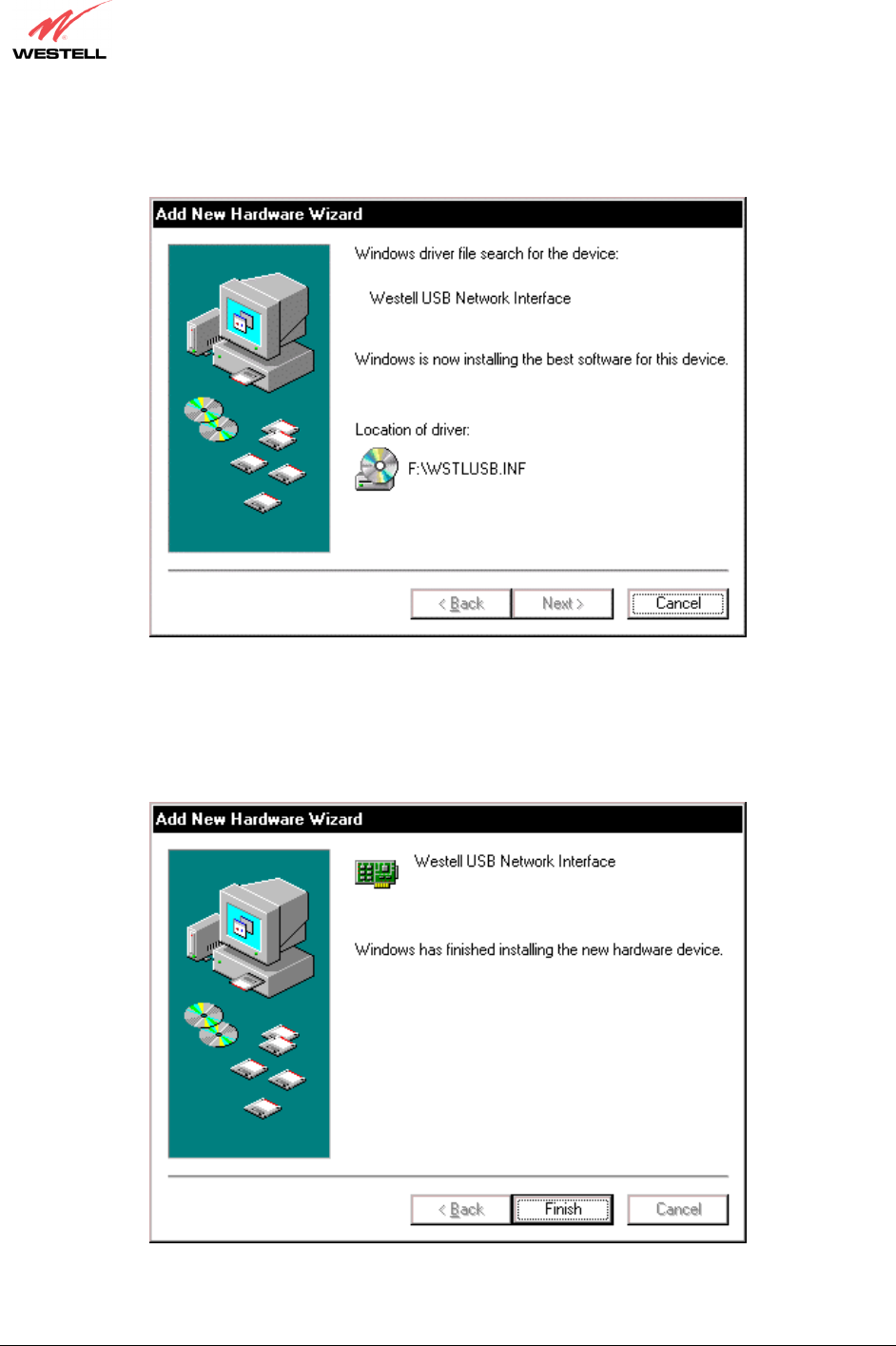 WESTELL

Add New Hardware Wizard

Windows driver file search for the device:

Westell USB Network Interface

Windows is now installing the best software for this device.

Location of driver:

F:\WSTLUSB.INF

< Back
Next >
Cancel

Add New Hardware Wizard

Westell USB Network Interface

Windows has finished installing the new hardware device.

< Back
Finish
Cancel