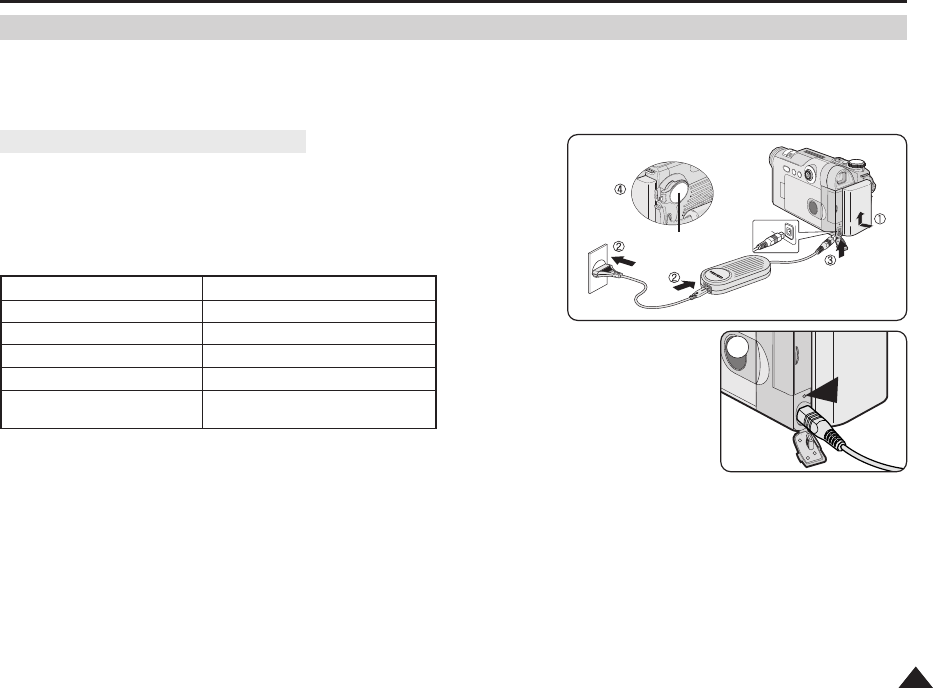 ④
②
②
①
③