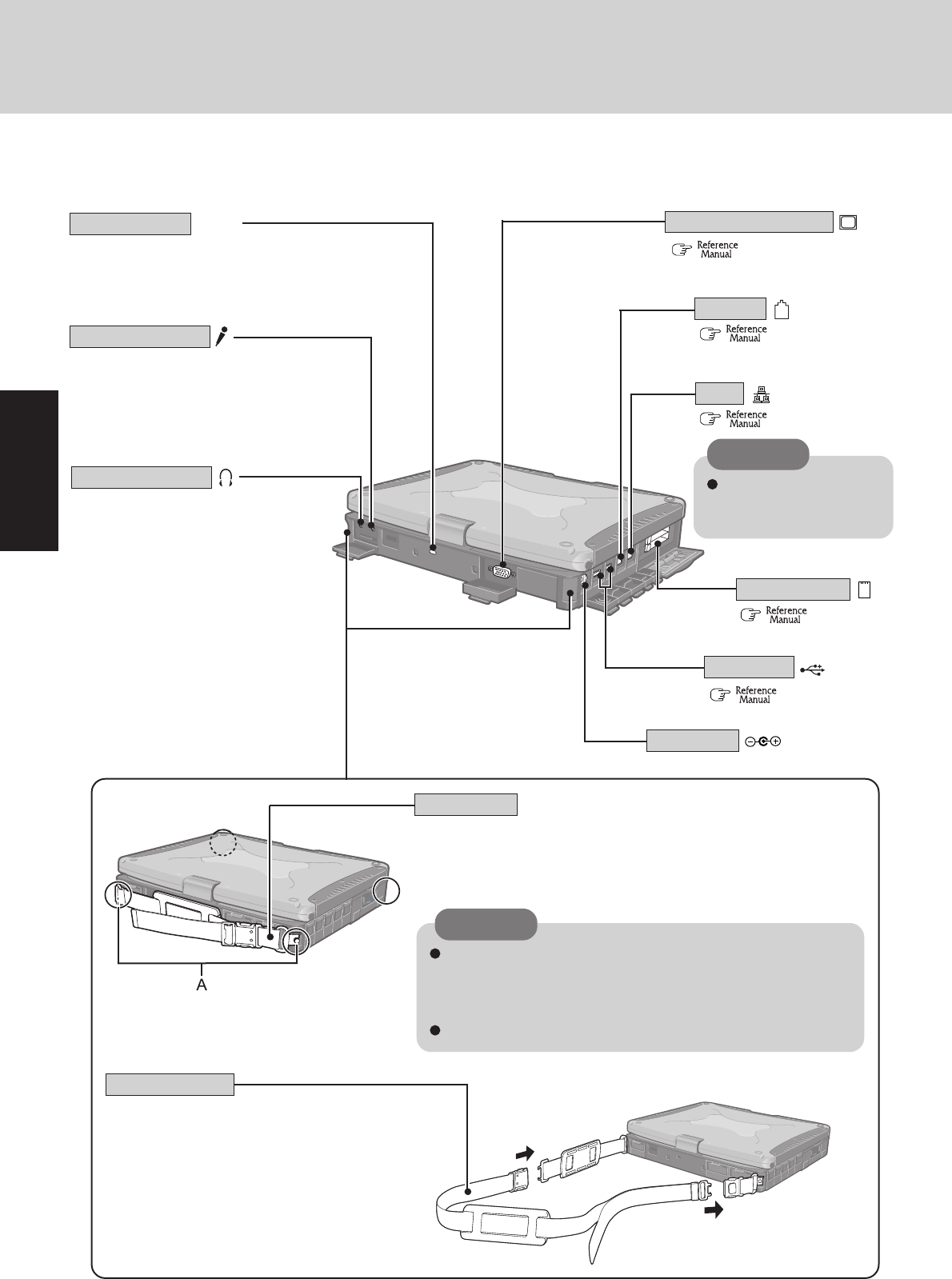 Reference Manual

Reference Manual

Reference Manual

Reference Manual

Reference Manual

A