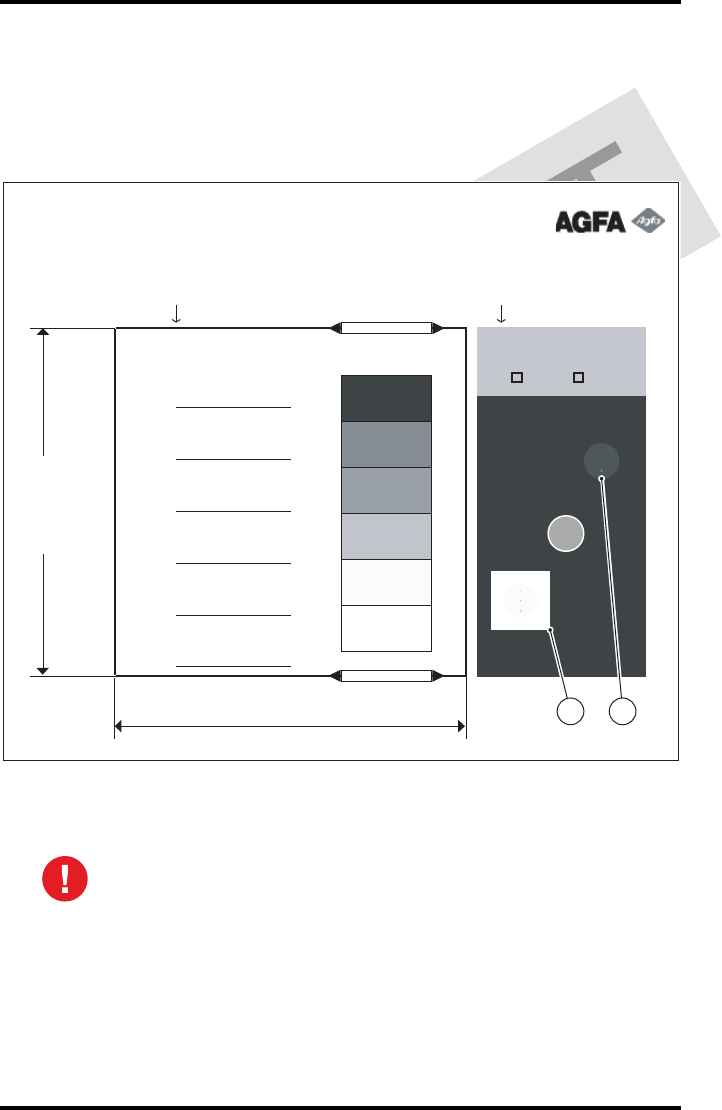 AGFA