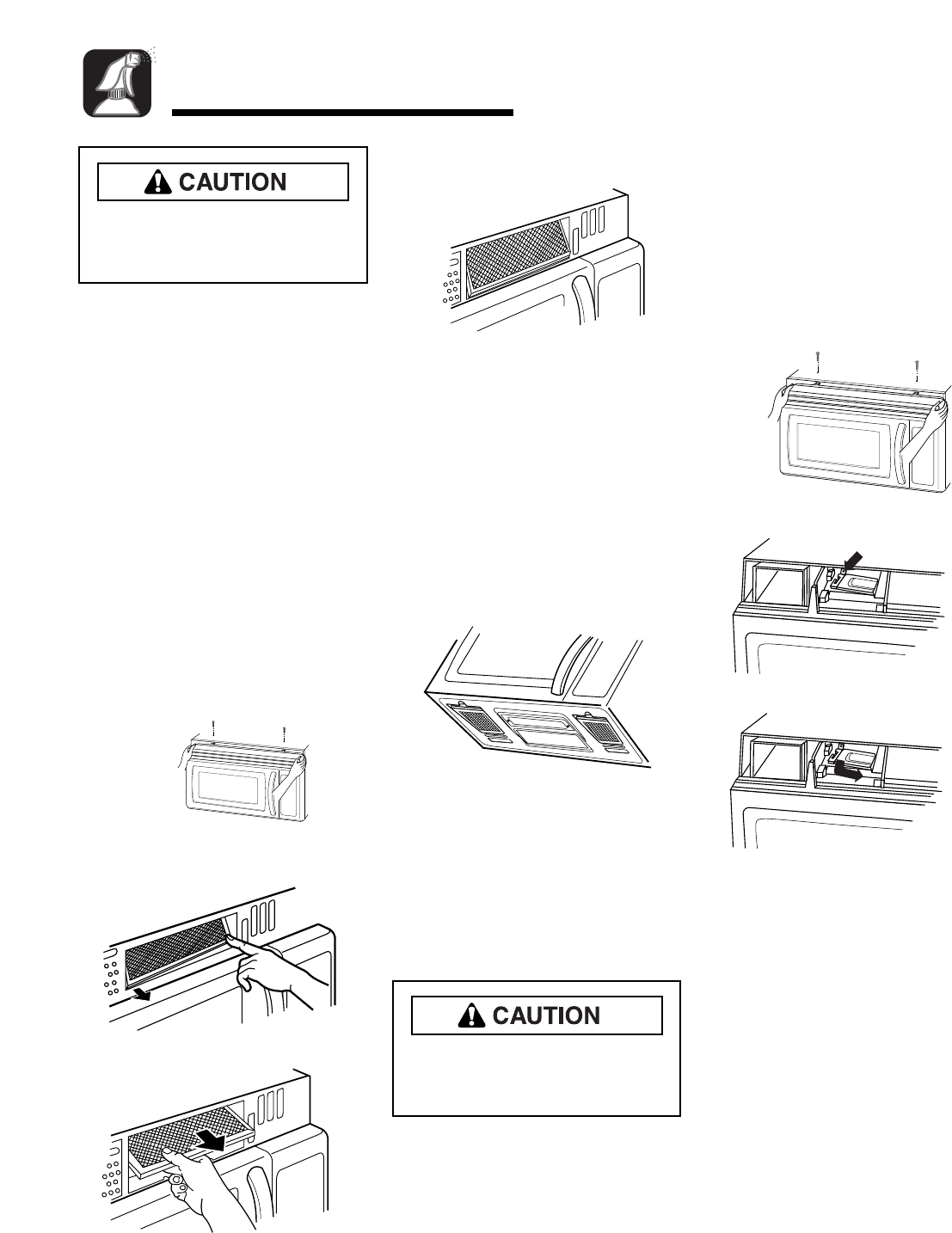 CAUTION

CAUTION