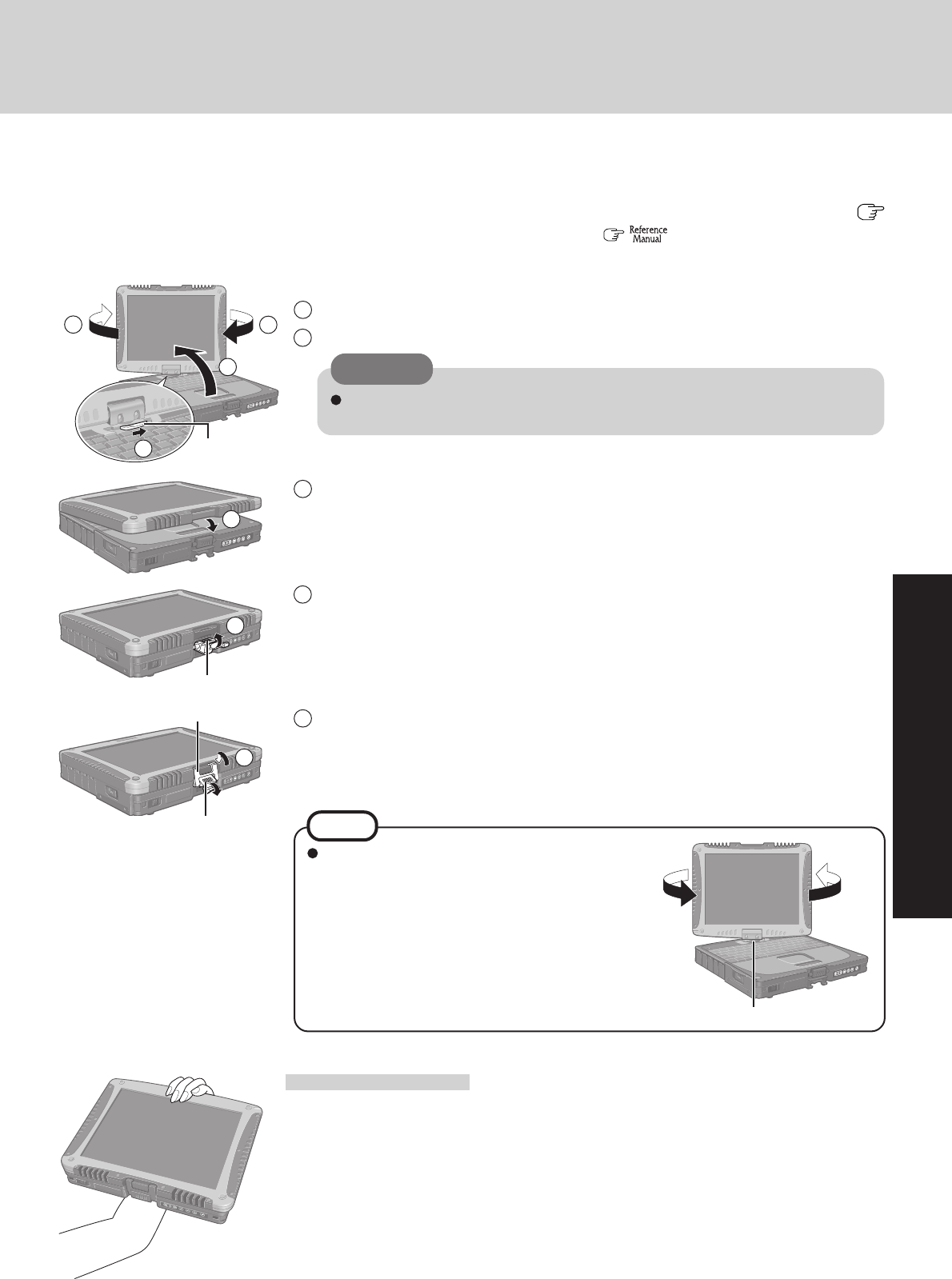 Reference
Manual