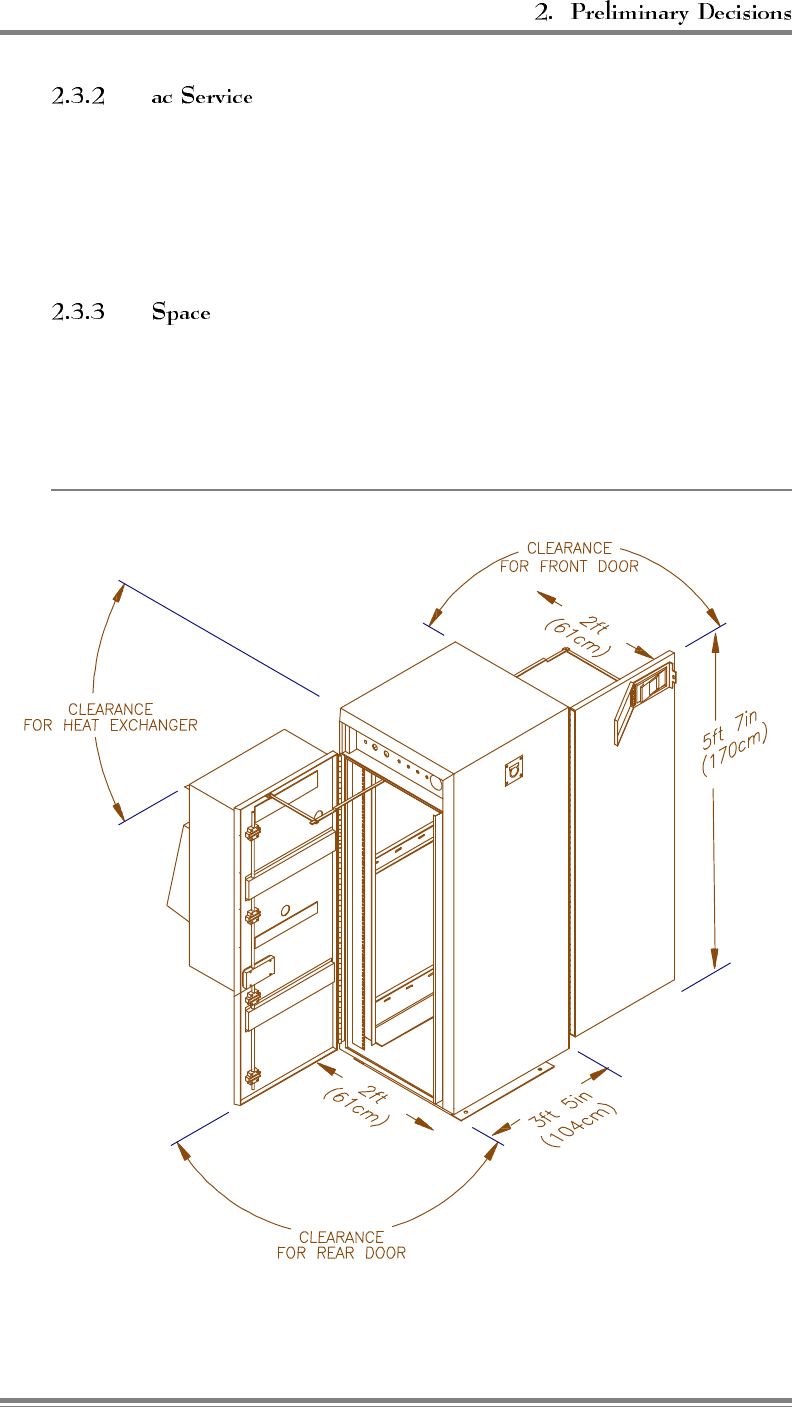 2. Preliminary Decisions

2.3.2 ac Service

2.3.3 Space

CLEARANCE FOR FRONT DOOR

2ft (61cm)

CLEARANCE FOR HEAT EXCHANGER

5ft 7in (170cm)

2ft (61cm)

3ft 5in (104cm)

CLEARANCE FOR REAR DOOR