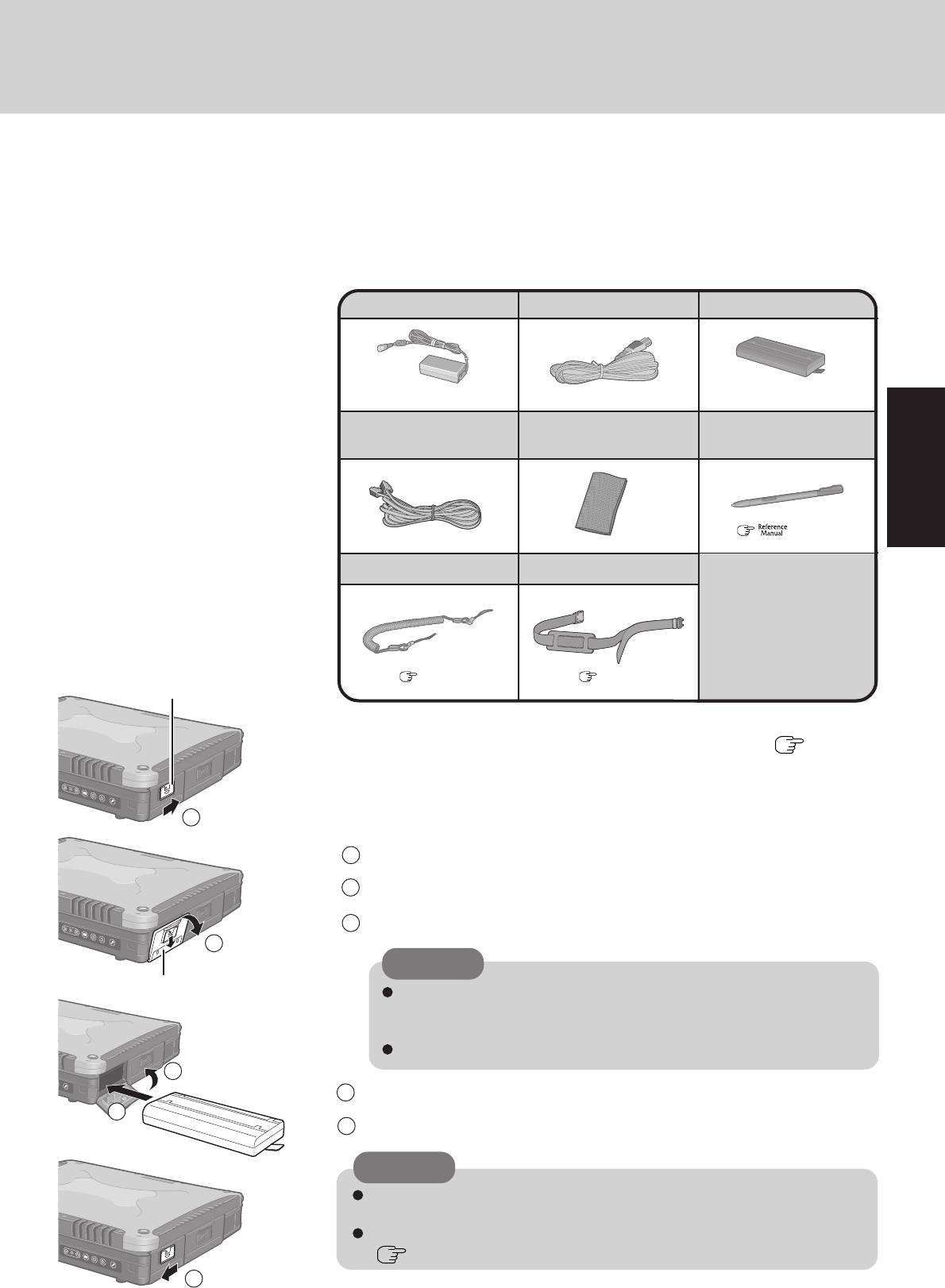 Reference Manual