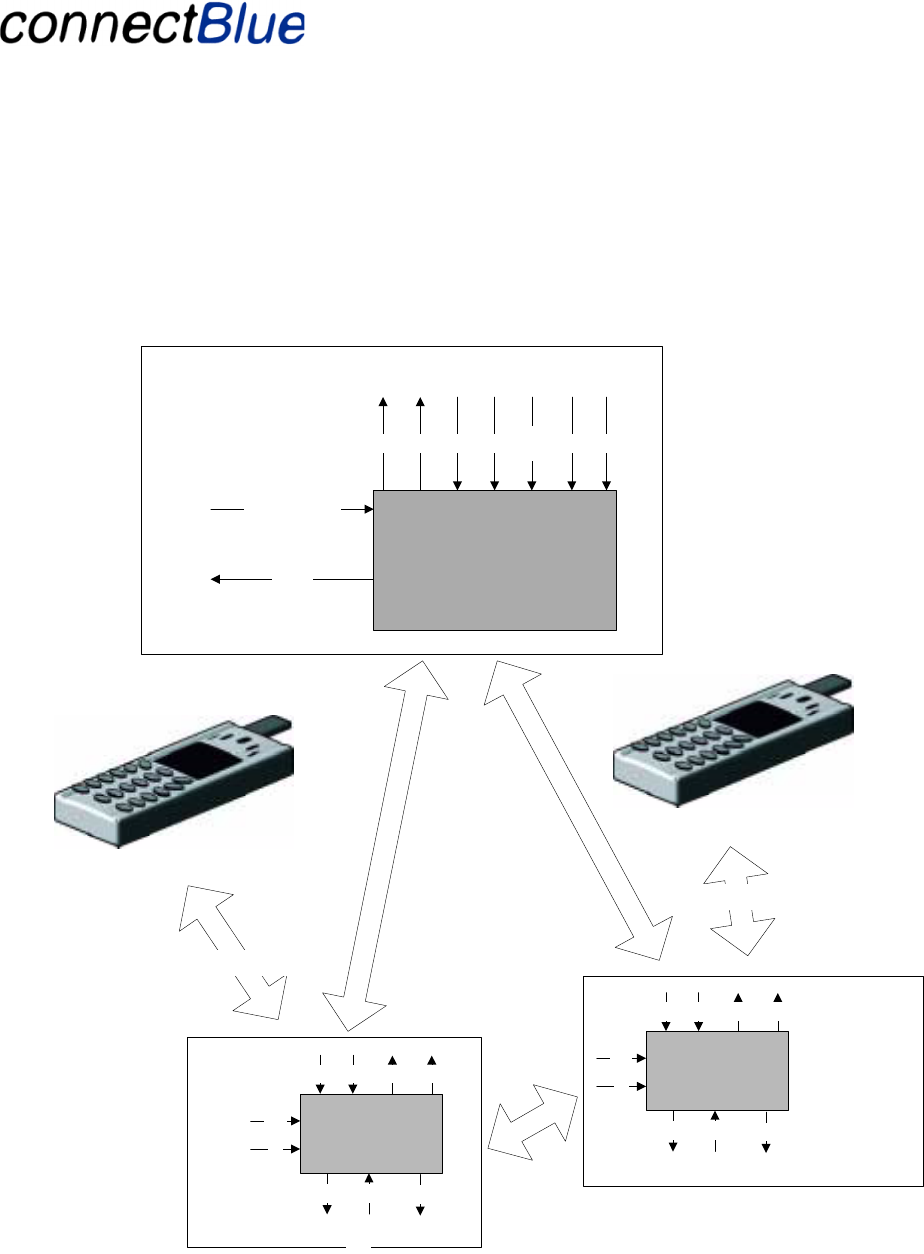 connectBlue