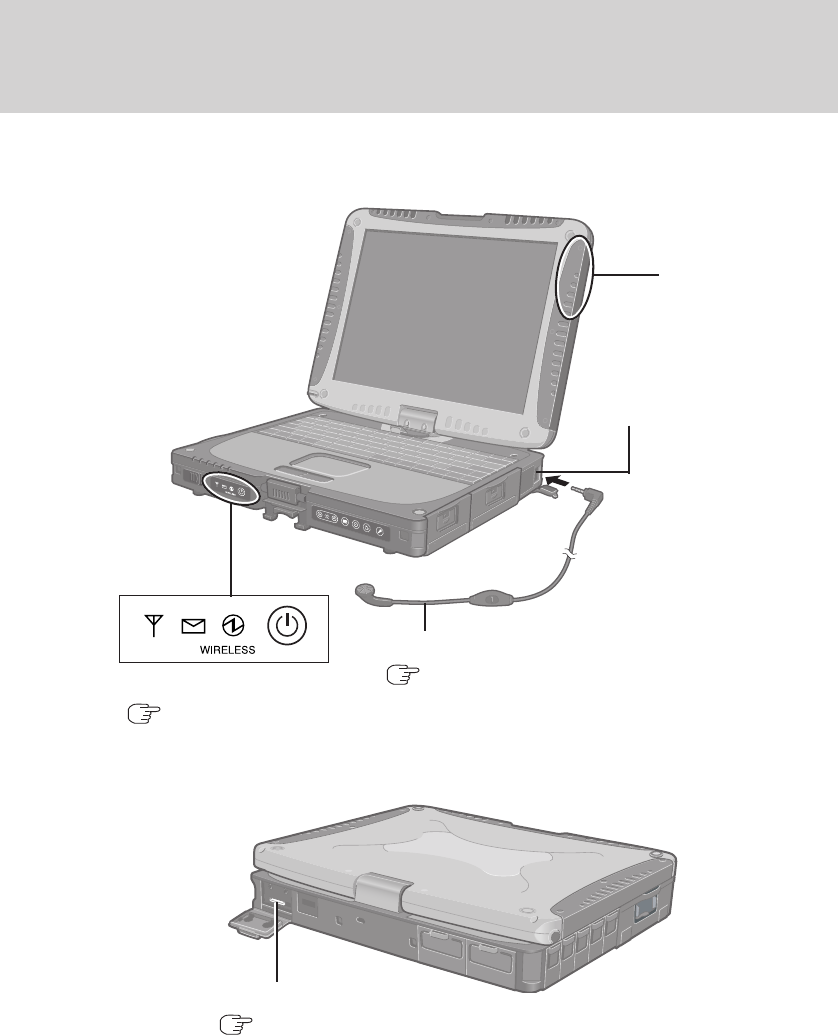 WIRELESS