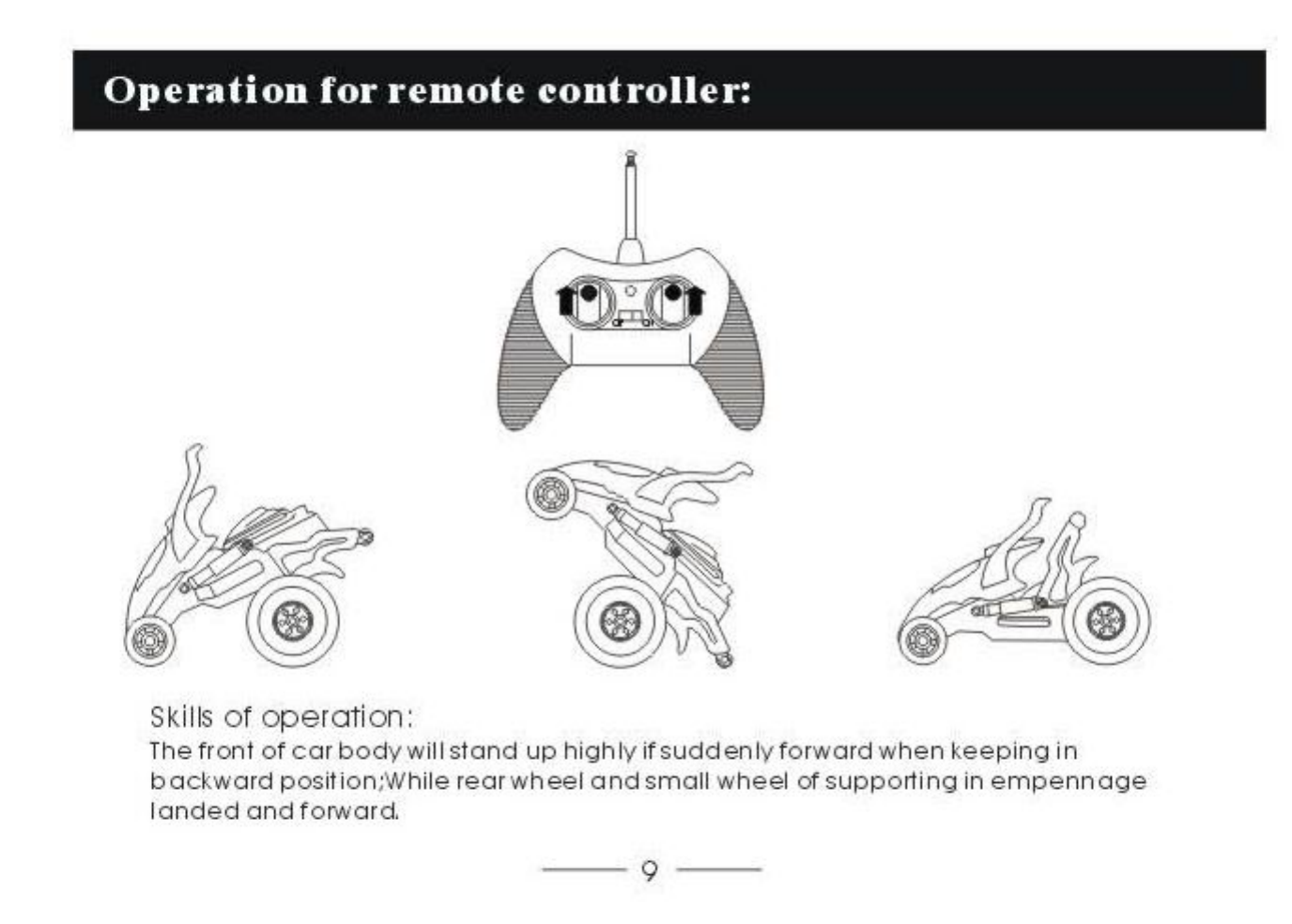 Operation for remote controller:

Skills of operation:
The front of car body will stand up highly if suddenly forward when keeping in backward position;While rear wheel and small wheel of supporting in empennage landed and forward.

9