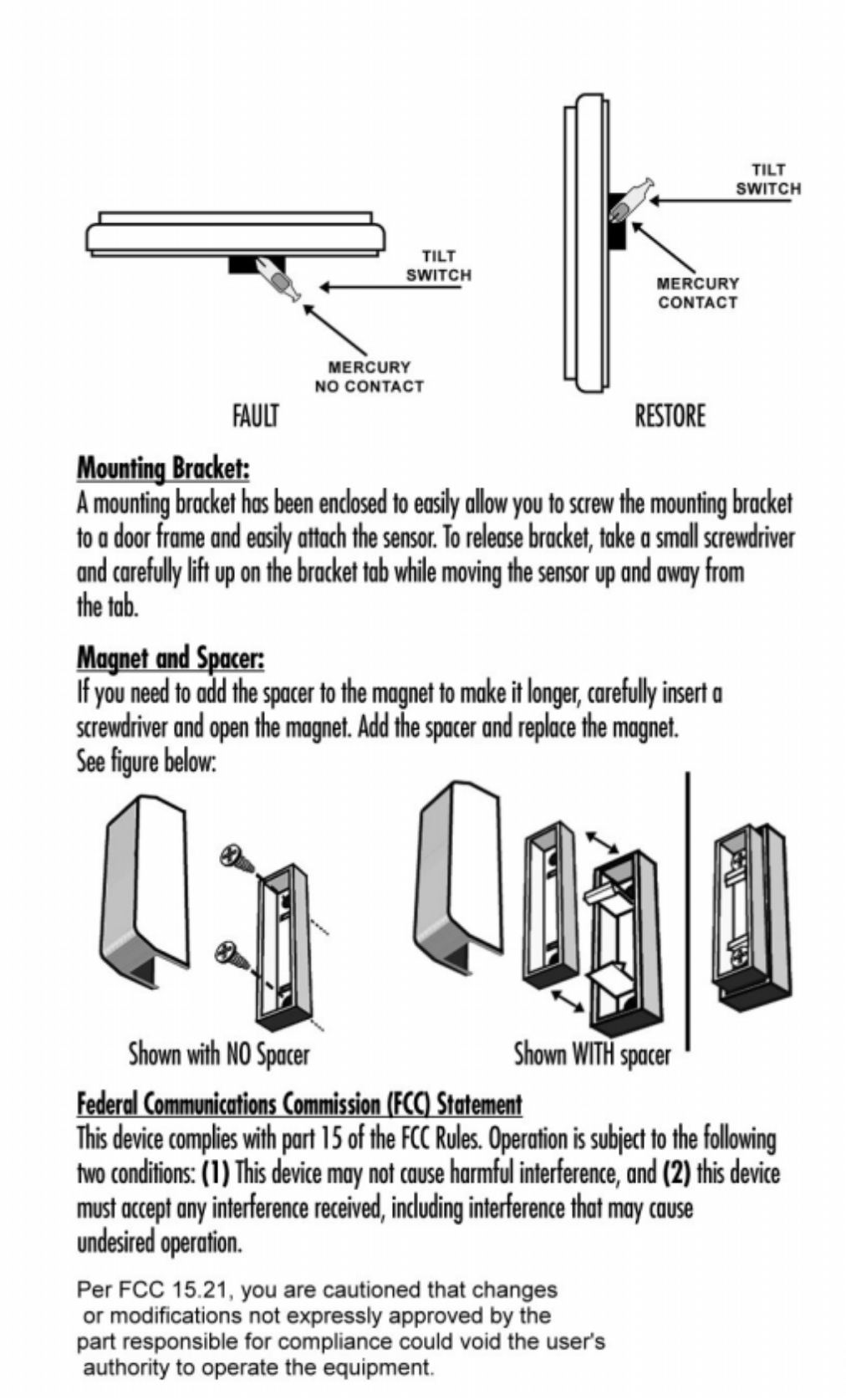 TILT SWITCH

MERCURY NO CONTACT

FAULT

TILT SWITCH

MERCURY CONTACT

RESTORE

Mounting Bracket:
A mounting bracket has been enclosed to easily allow you to screw the mounting bracket to a door frame and easily attach the sensor. To release bracket, take a small screwdriver and carefully lift up on the bracket tab while moving the sensor up and away from the tab.

Magnet and Spacer:
If you need to add the spacer to the magnet to make it longer, carefully insert a screwdriver and open the magnet. Add the spacer and replace the magnet. See figure below:

Shown with NO Spacer

Shown WITH spacer

Federal Communications Commission (FCC) Statement
This device complies with part 15 of the FCC Rules. Operation is subject to the following two conditions: (1) This device may not cause harmful interference, and (2) this device must accept any interference received, including interference that may cause undesired operation.

Per FCC 15.21, you are cautioned that changes or modifications not expressly approved by the part responsible for compliance could void the user's authority to operate the equipment.