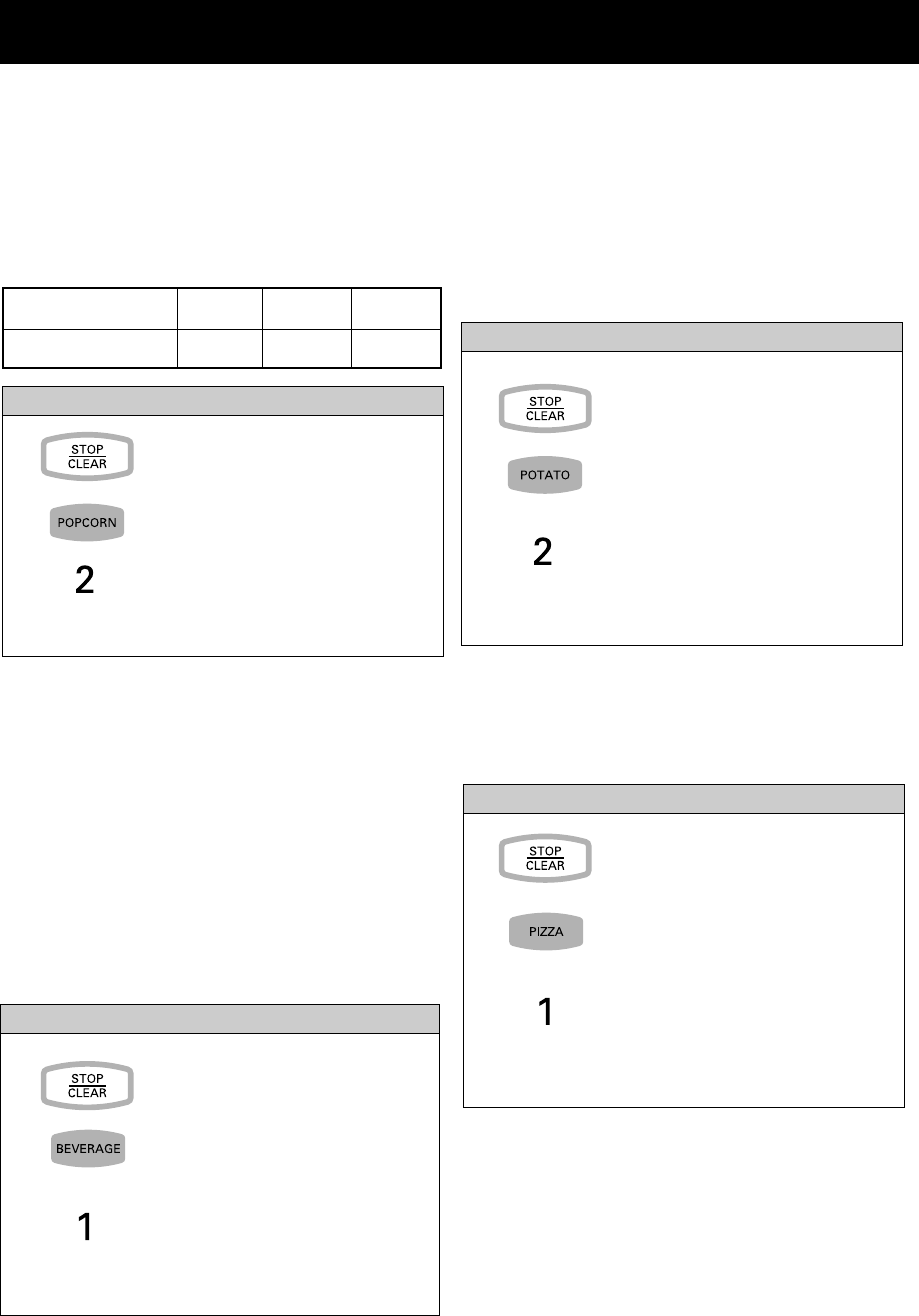 STOP
CLEAR

POPCORN

2

STOP
CLEAR

BEVERAGE

1

STOP
CLEAR

POTATO

2

STOP
CLEAR

PIZZA

1