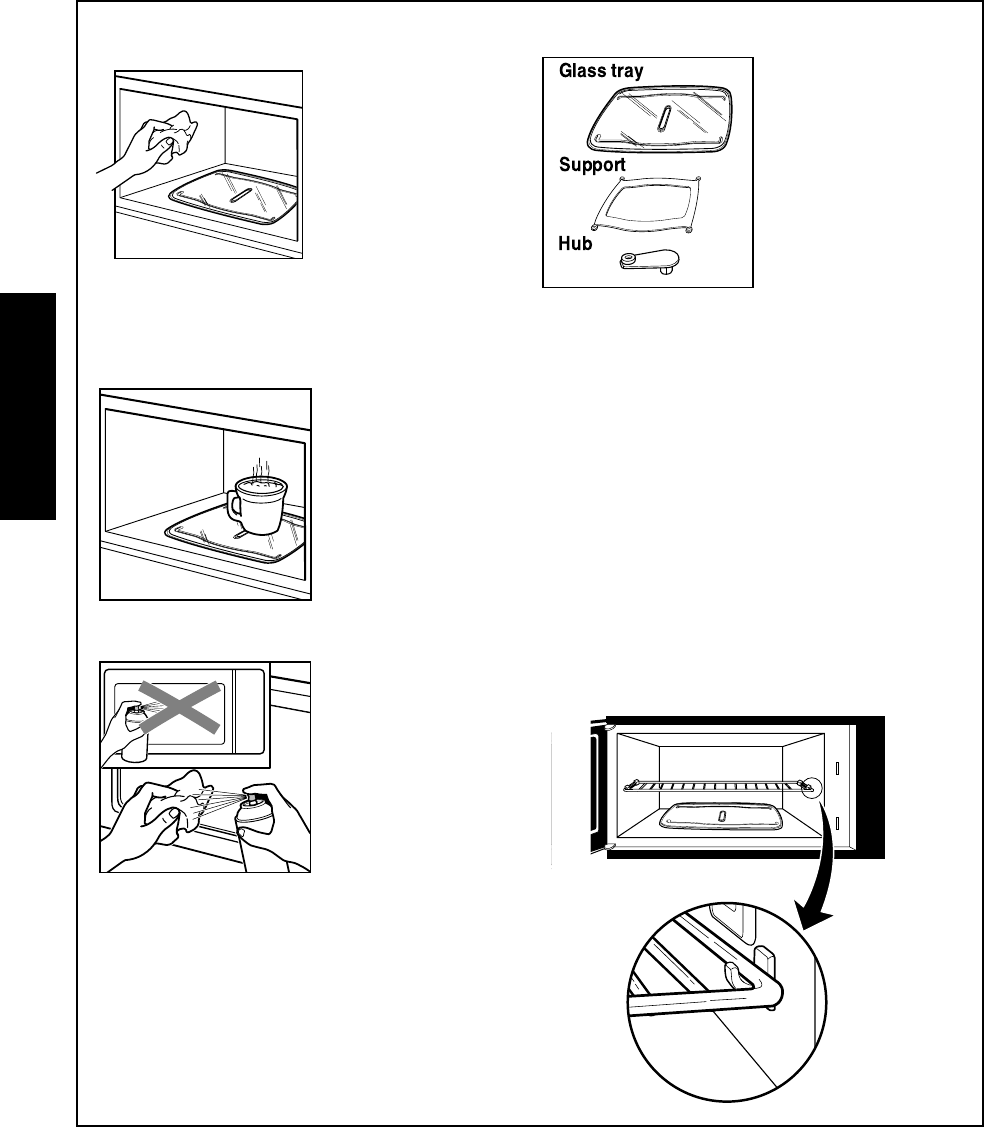 Glass tray

Support

Hub